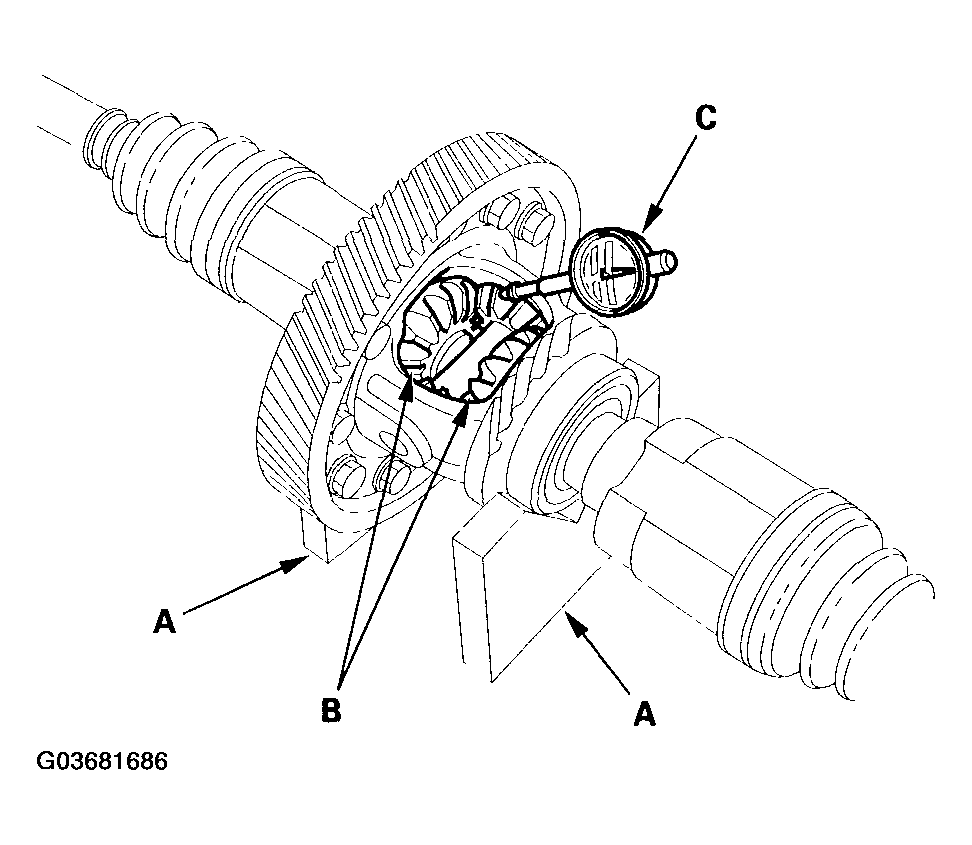 C

A

B

A

G03681686