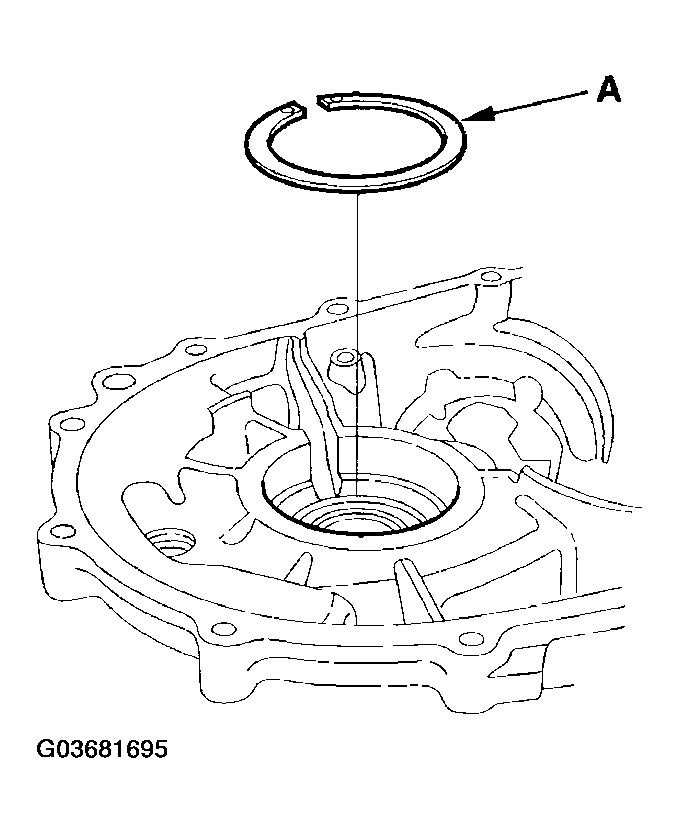 A

G03681695