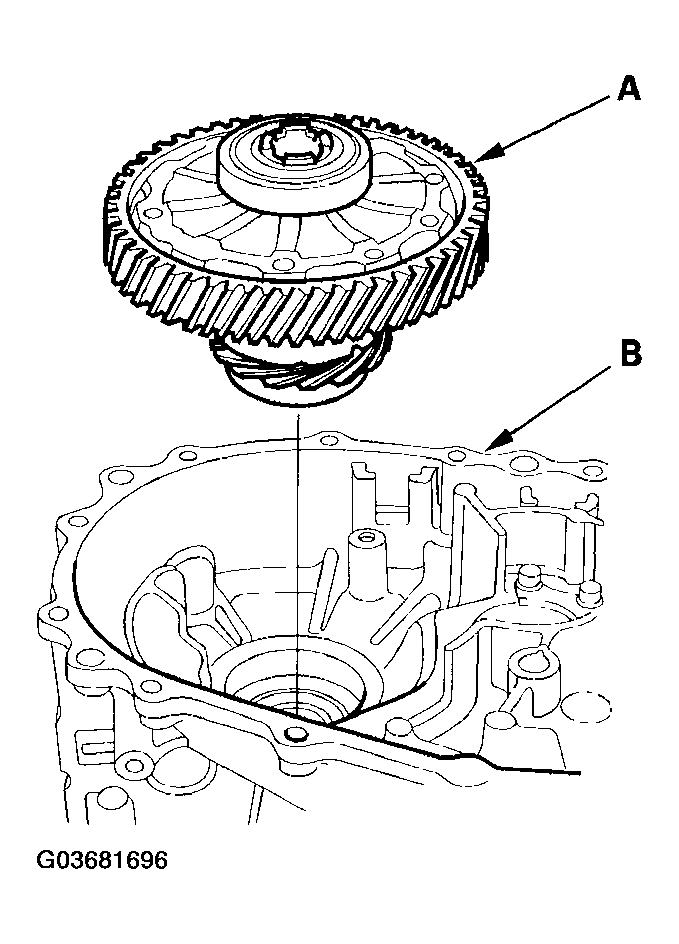 A

B

G03681696