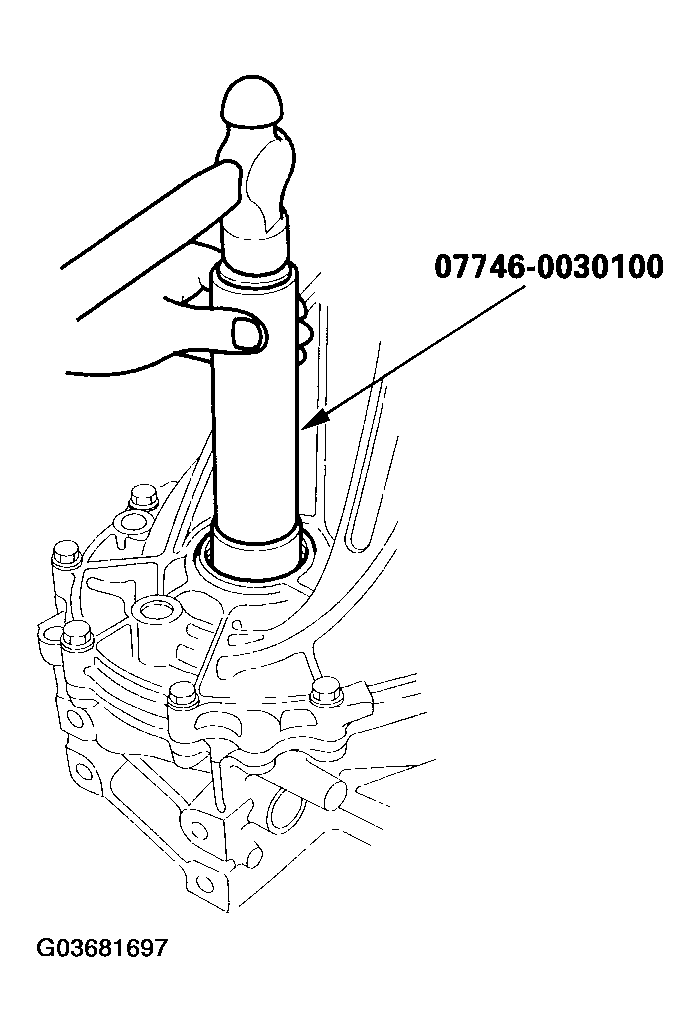 07746-0030100

G03681697