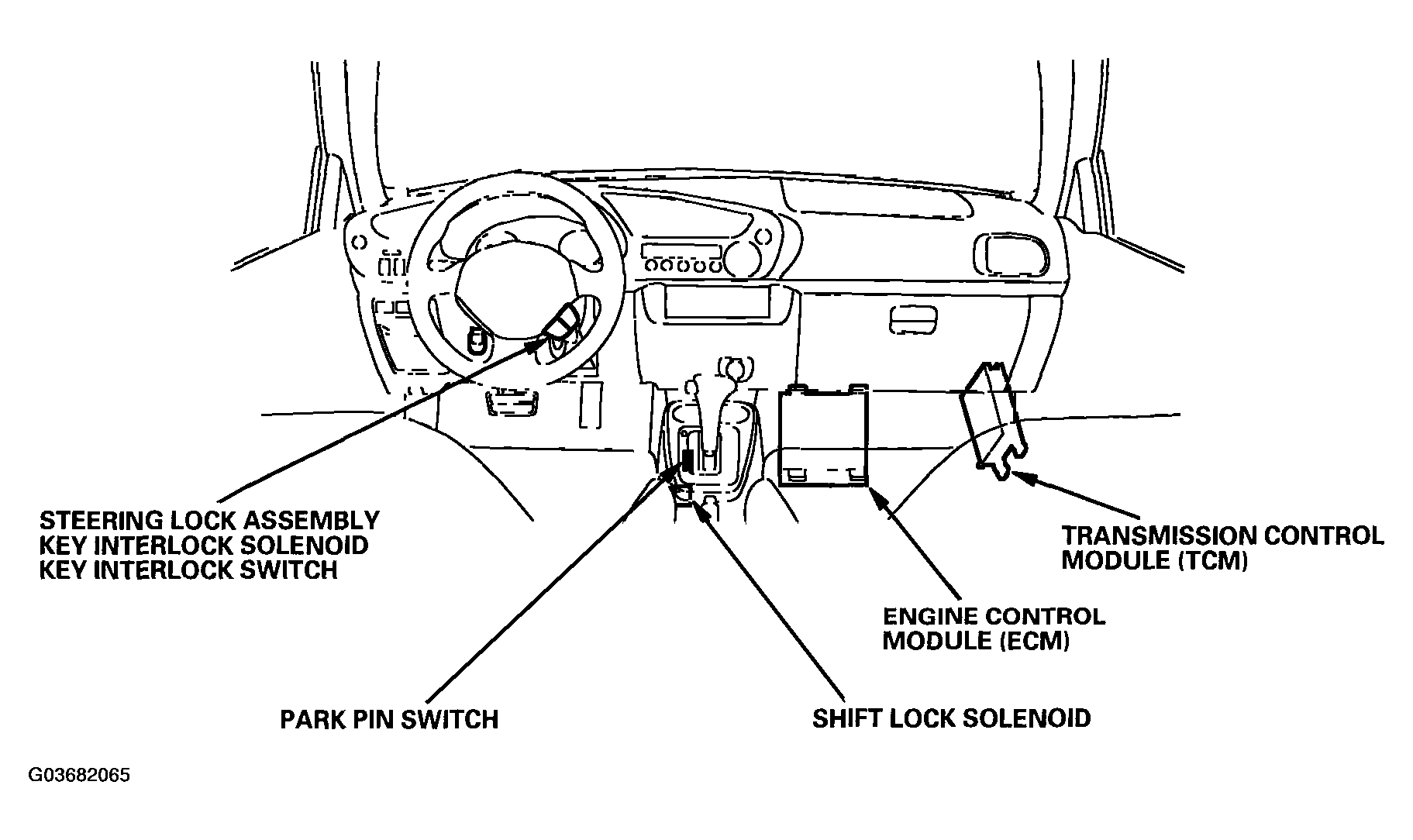 STEERING LOCK ASSEMBLY
KEY INTERLOCK SOLENOID
KEY INTERLOCK SWITCH

TRANSMISSION CONTROL
MODULE (TCM)

ENGINE CONTROL
MODULE (ECM)

PARK PIN SWITCH

SHIFT LOCK SOLENOID

G03682065