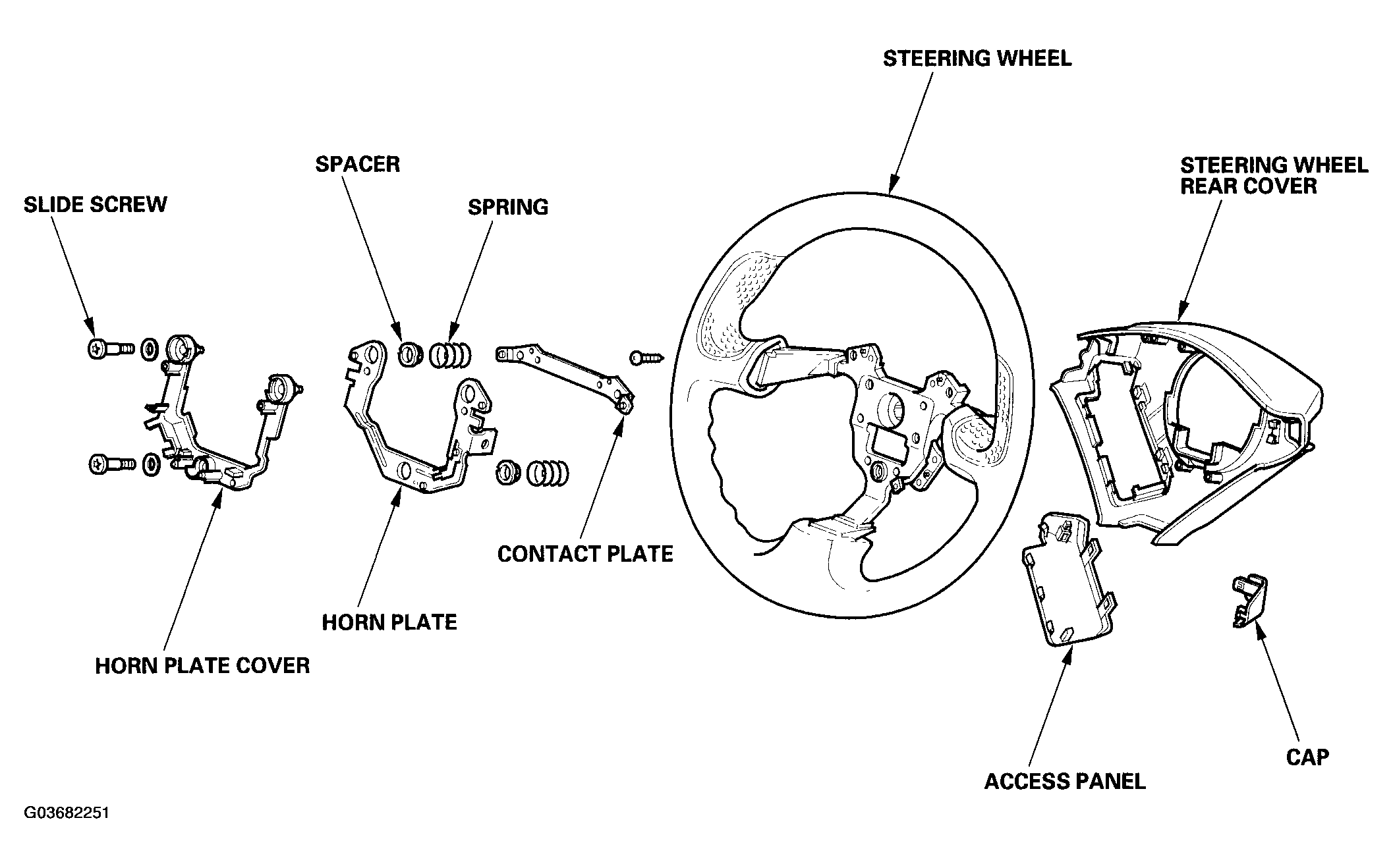 STEERING WHEEL

SPACER

STEERING WHEEL REAR COVER

SLIDE SCREW

SPRING

CONTACT PLATE

HORN PLATE

HORN PLATE COVER

CAP

ACCESS PANEL

G03682251