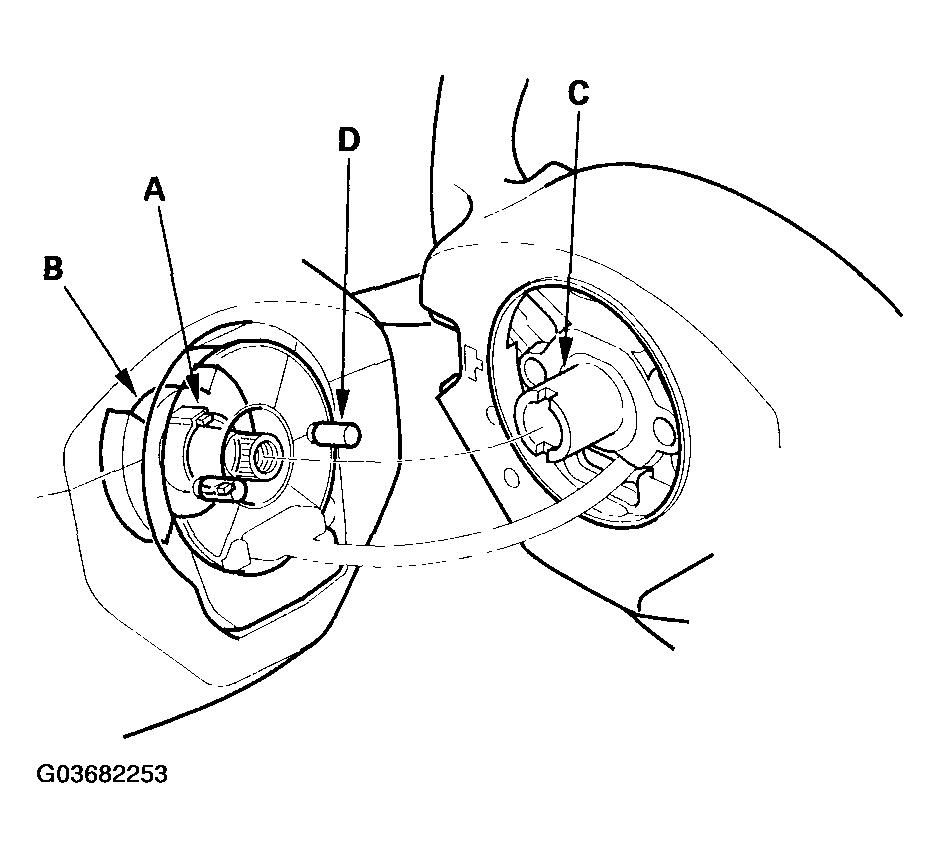 C
D
A
B
G03682253