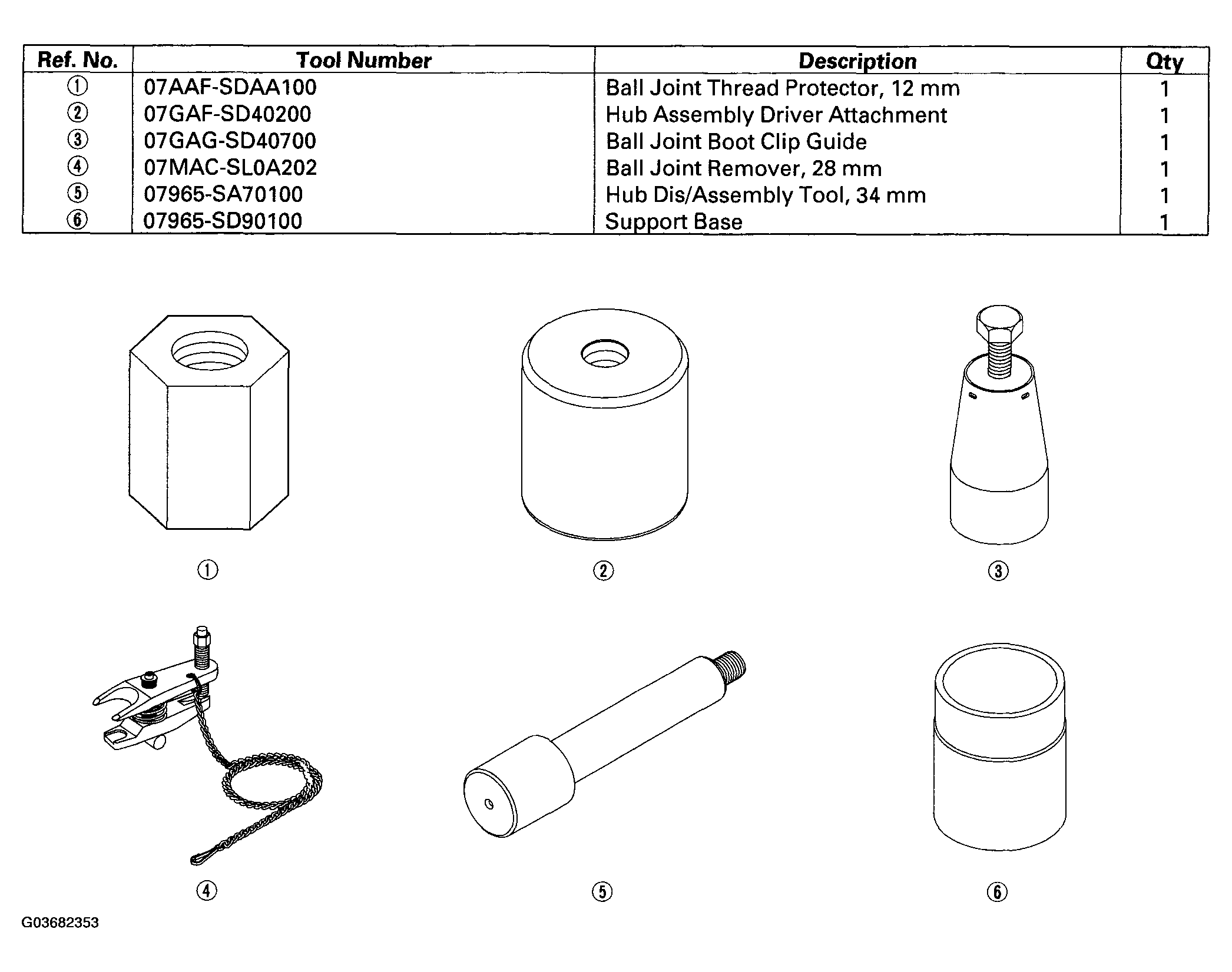 | Ref. No. | Tool Number | Description | Qty |
|---|---|---|---|
| ① | 07AAF-SDAA100 | Ball Joint Thread Protector, 12 mm | 1 |
| ② | 07GAF-SD40200 | Hub Assembly Driver Attachment | 1 |
| ③ | 07GAG-SD40700 | Ball Joint Boot Clip Guide | 1 |
| ④ | 07MAC-SL0A202 | Ball Joint Remover, 28 mm | 1 |
| ⑤ | 07965-SA70100 | Hub Dis/Assembly Tool, 34 mm | 1 |
| ⑥ | 07965-SD90100 | Support Base | 1 |

①

②

③

④

⑤

⑥

G03682353