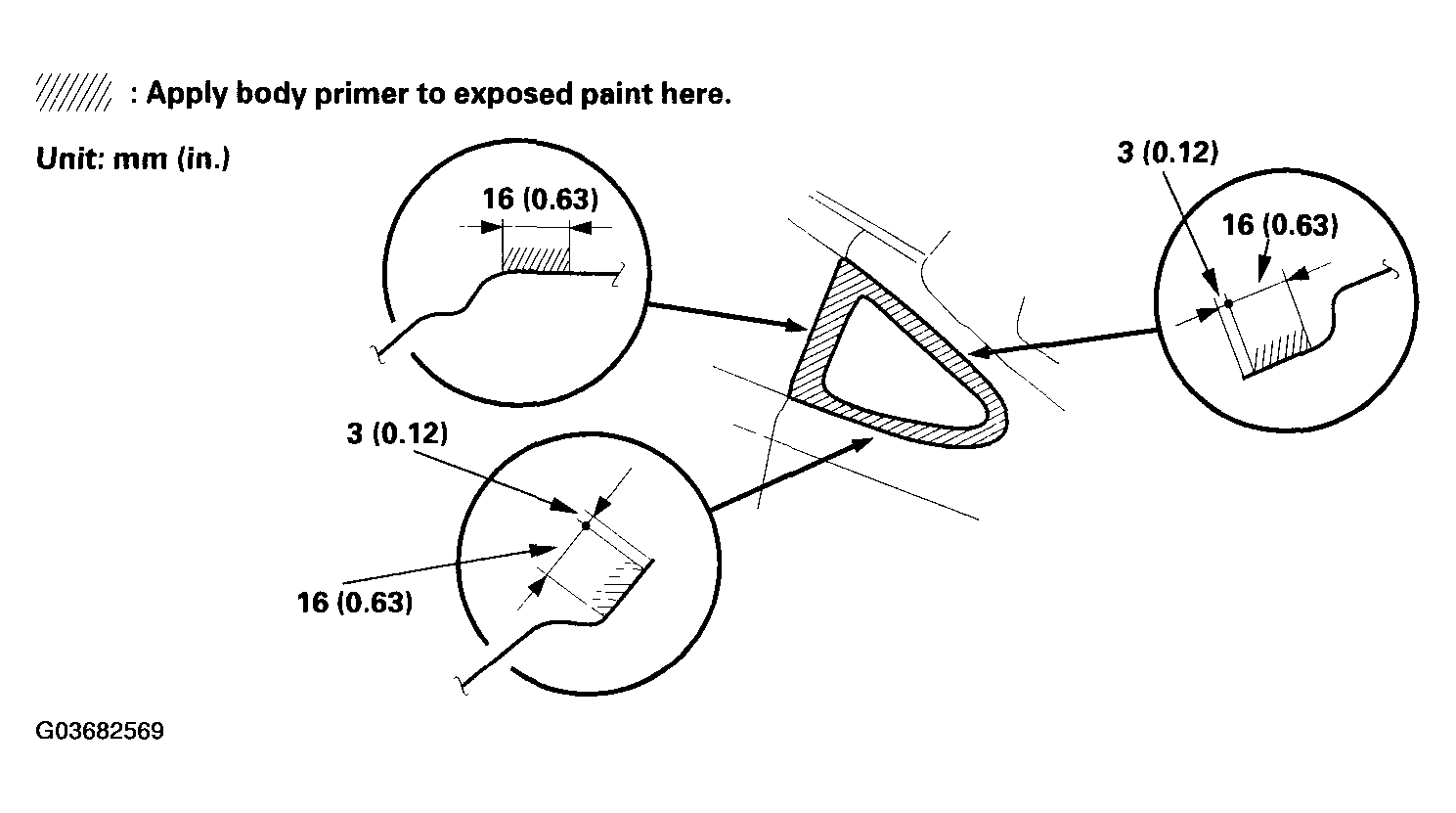 : Apply body primer to exposed paint here.

Unit: mm (in.)

16 (0.63)

3 (0.12)

16 (0.63)

3 (0.12)

16 (0.63)

G03682569