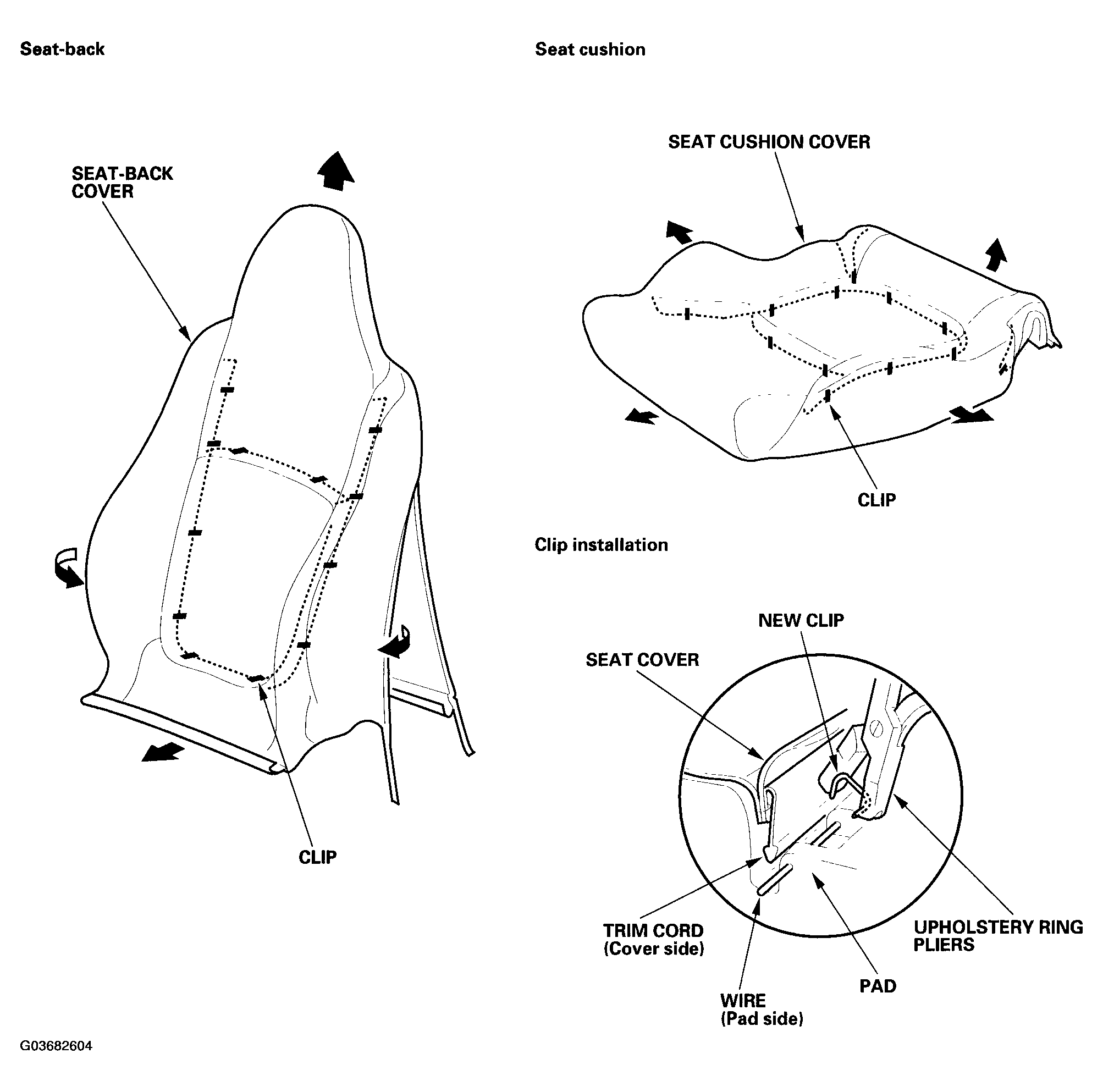 Seat-back

SEAT-BACK COVER

CLIP

Seat cushion

SEAT CUSHION COVER

CLIP

Clip installation

NEW CLIP

SEAT COVER

TRIM CORD (Cover side)

WIRE (Pad side)

PAD

UPHOLSTERY RING PLIERS

G03682604