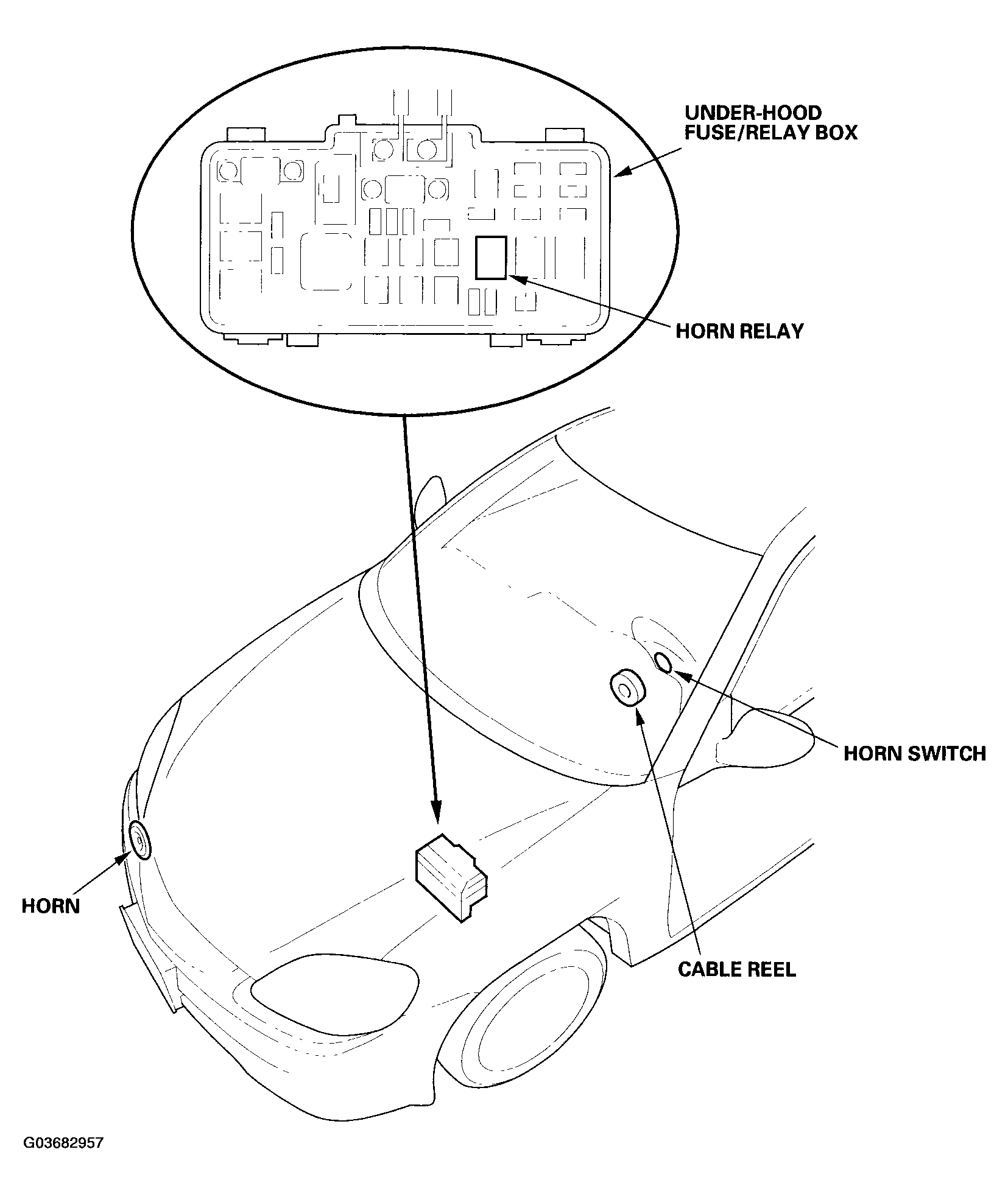 UNDER-HOOD FUSE/RELAY BOX

HORN RELAY

HORN SWITCH

HORN

CABLE REEL

G03682957