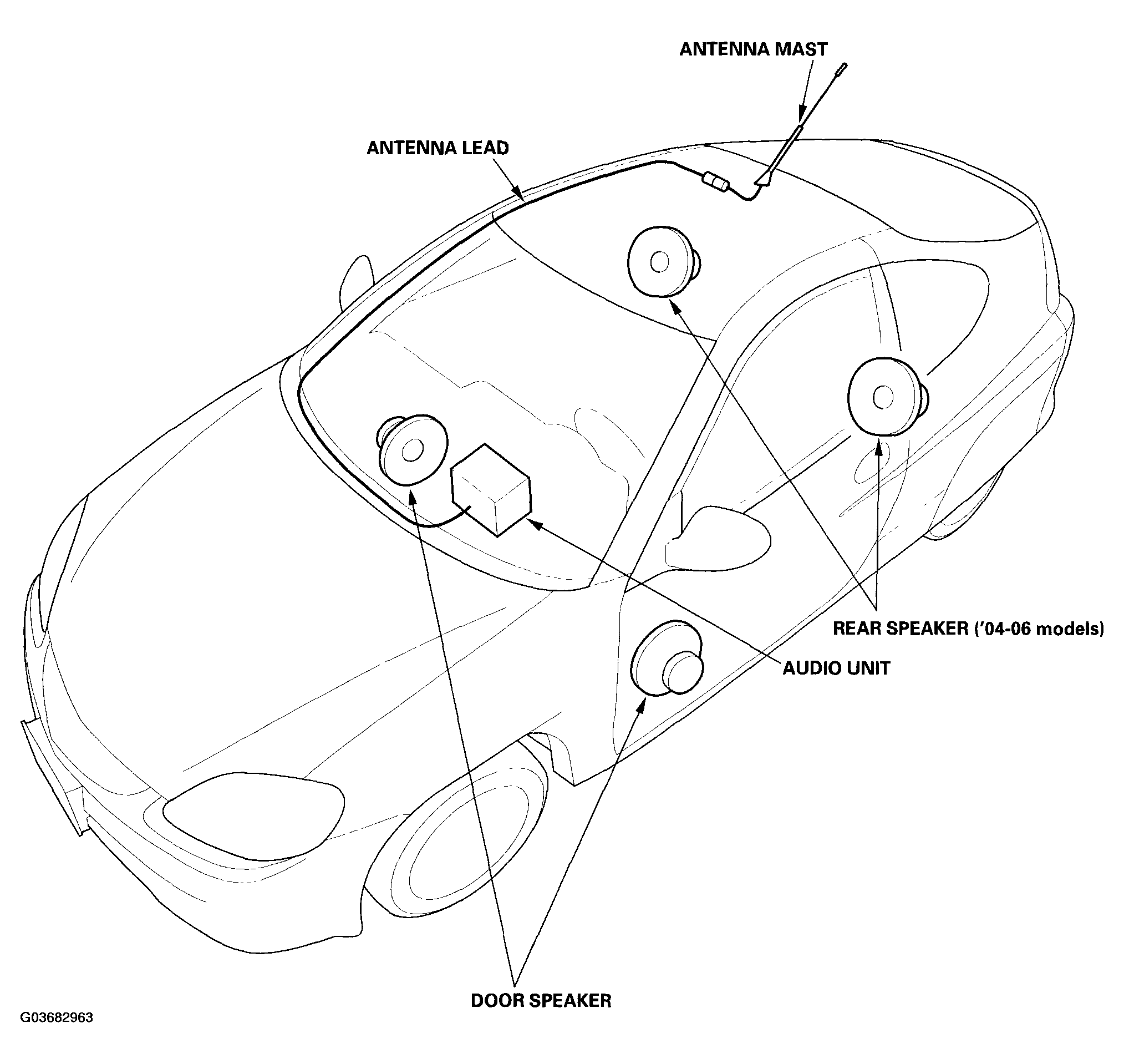 ANTENNA MAST

ANTENNA LEAD

REAR SPEAKER ('04-06 models)

AUDIO UNIT

DOOR SPEAKER

G03682963