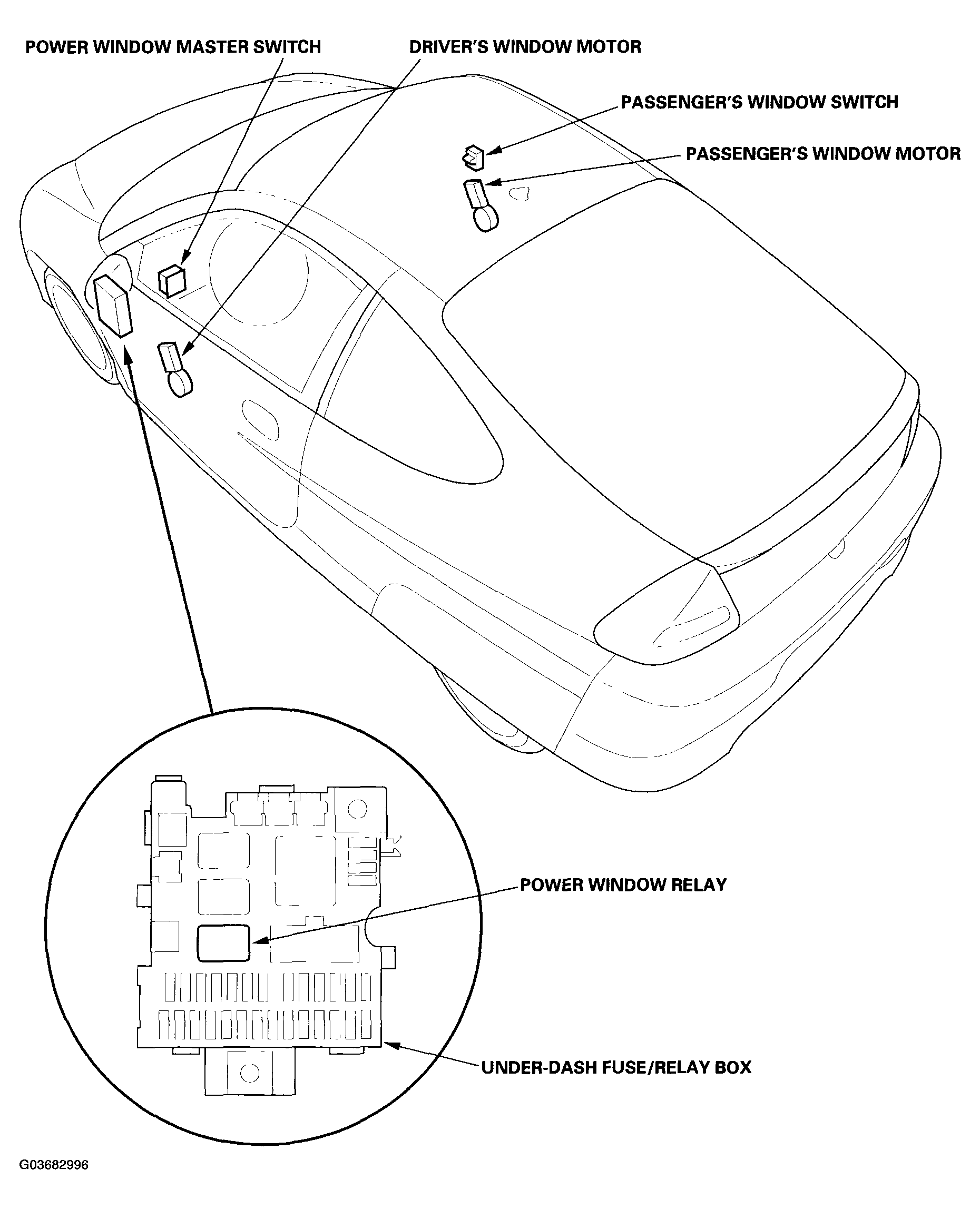 POWER WINDOW MASTER SWITCH

DRIVER'S WINDOW MOTOR

PASSENGER'S WINDOW SWITCH

PASSENGER'S WINDOW MOTOR

POWER WINDOW RELAY

UNDER-DASH FUSE/RELAY BOX

G03682996