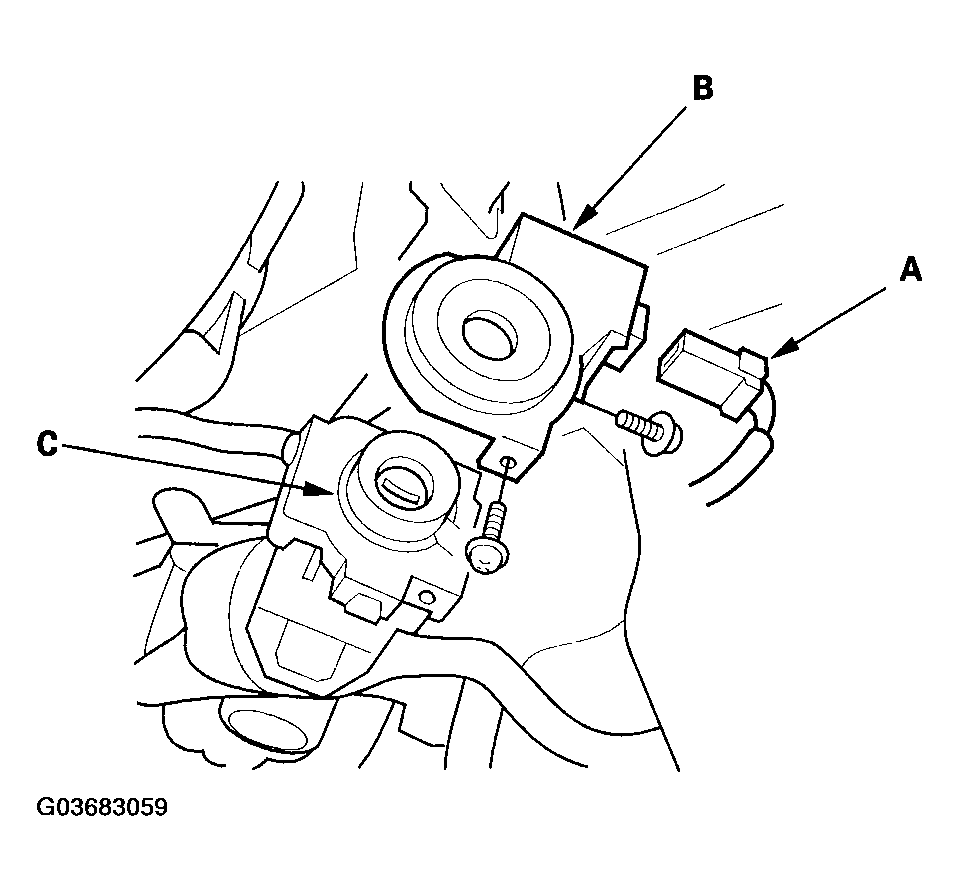 B

A

C

G03683059