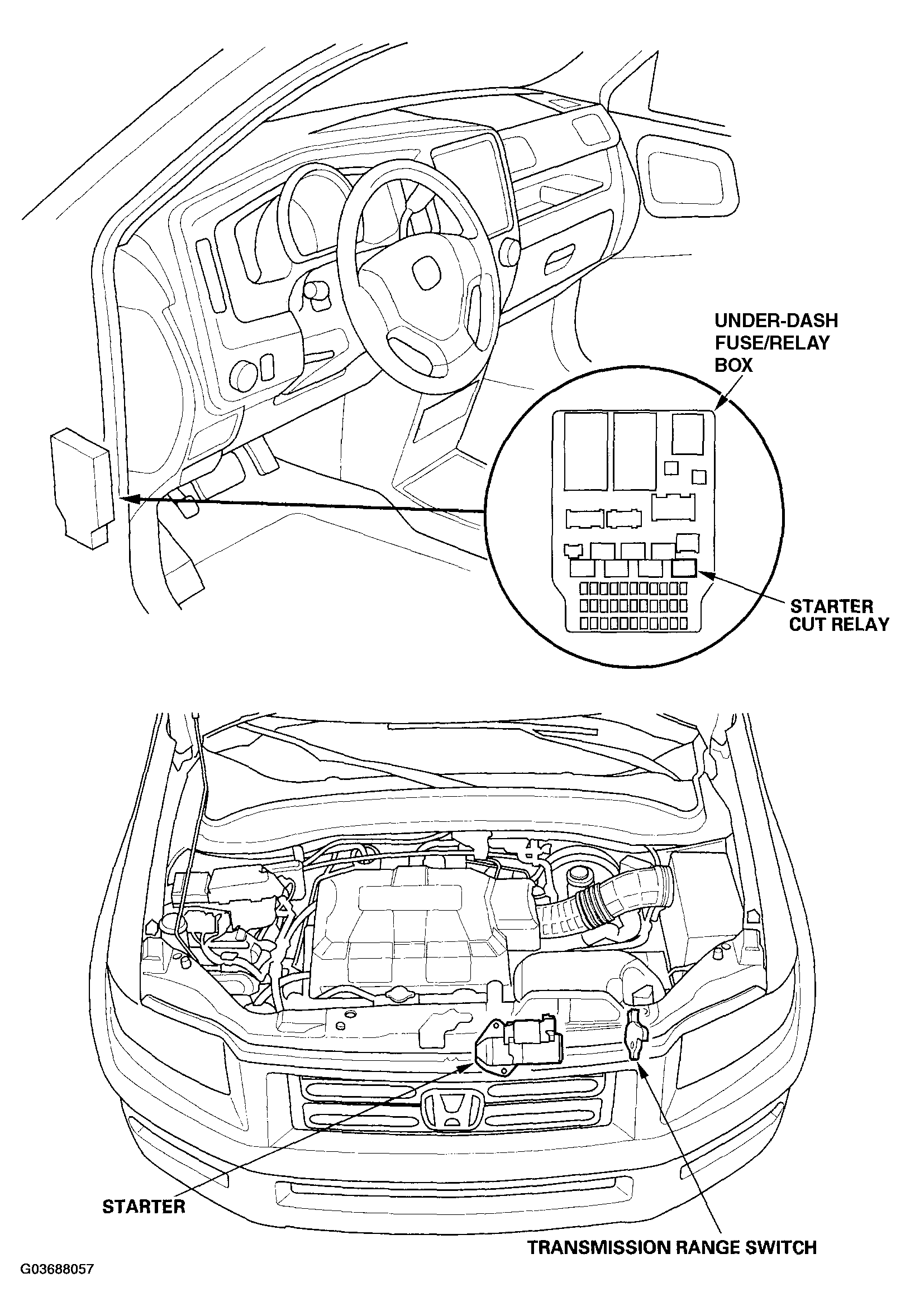 UNDER-DASH FUSE/RELAY BOX

STARTER CUT RELAY

STARTER

TRANSMISSION RANGE SWITCH

G03688057