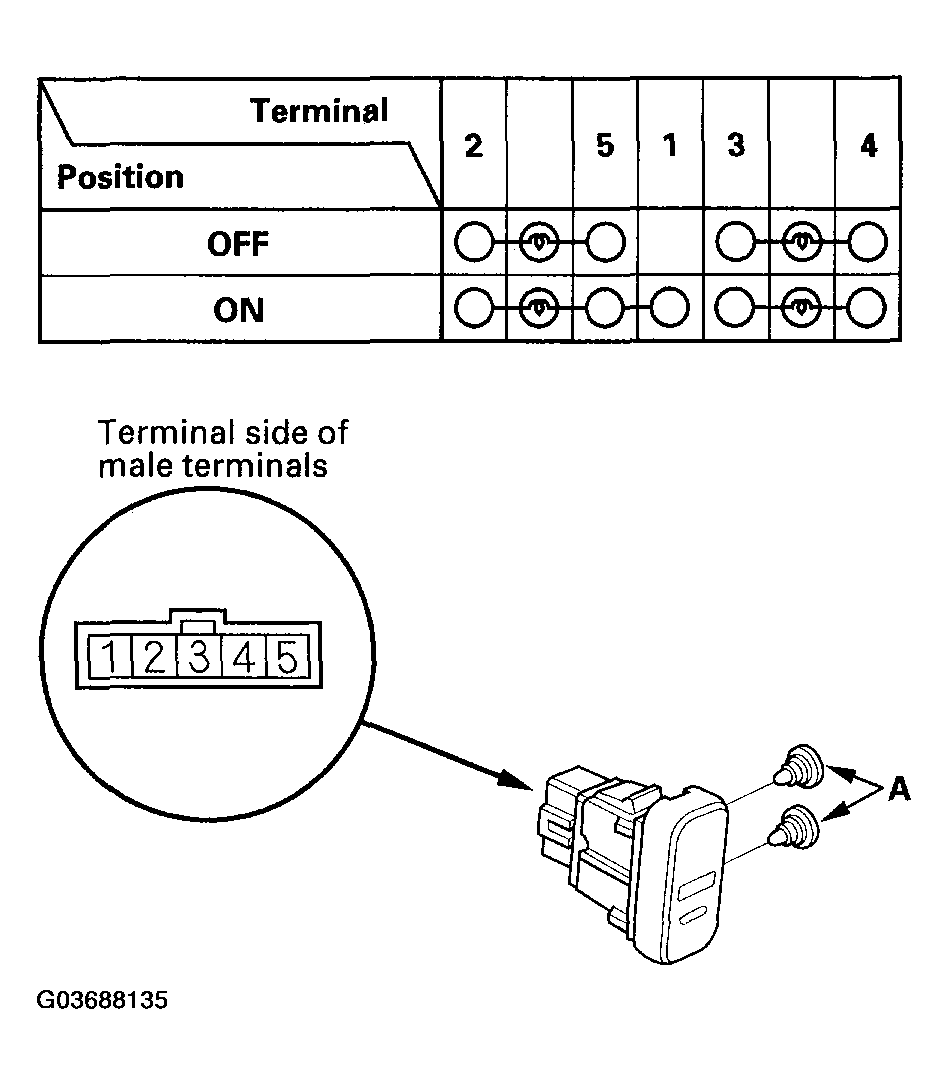 | Terminal / Position | 2 | | 5 | 1 | 3 | | 4 |
|---|---|---|---|---|---|---|---|
| OFF | | | | | | | |
| ON | | | | | | | |

Terminal side of male terminals

1 2 3 4 5

A

G03688135