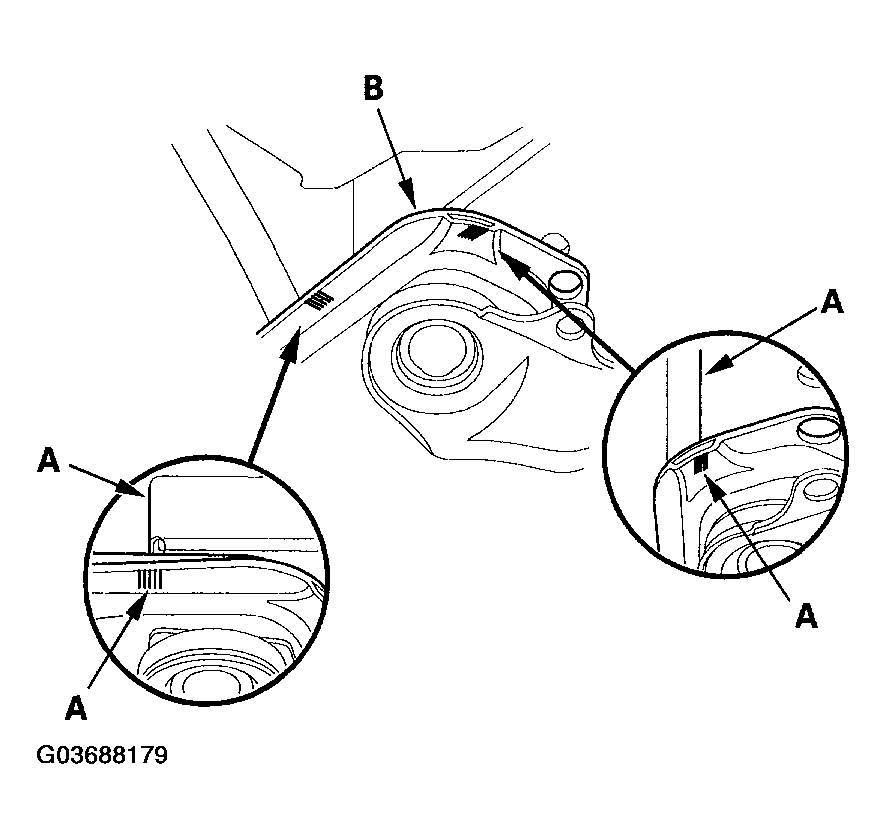 B

A

A

A

A

G03688179