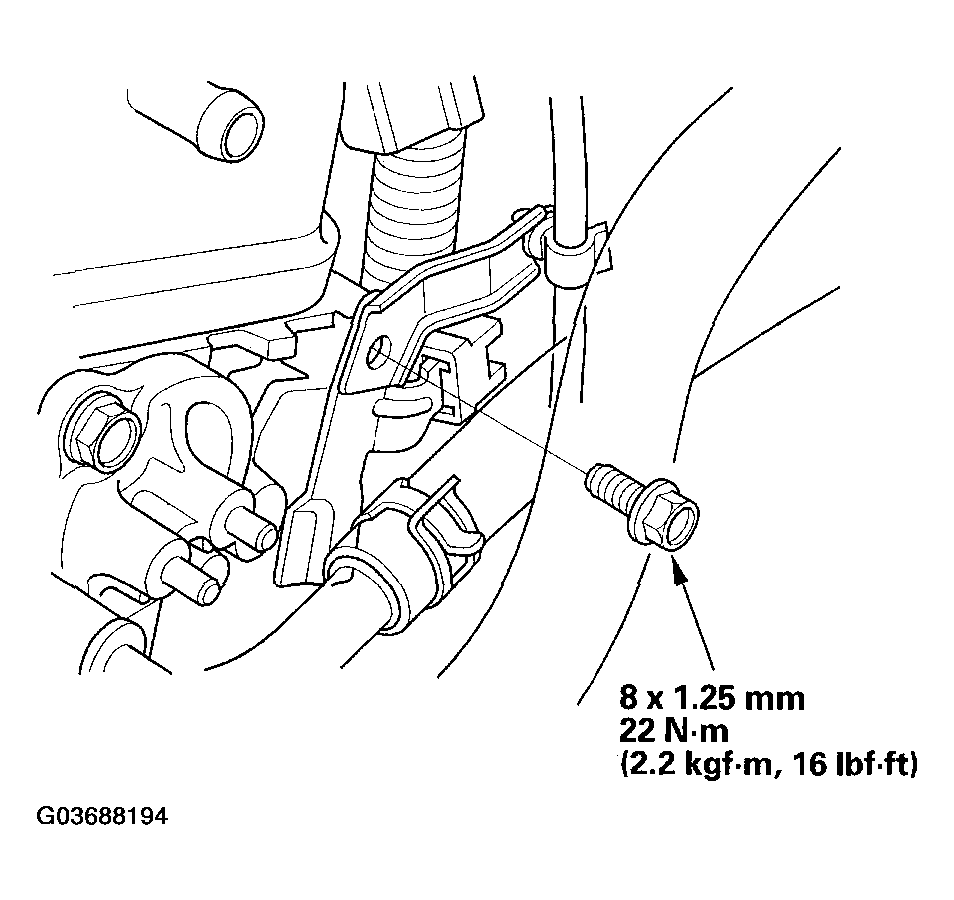 8 x 1.25 mm
22 N·m
(2.2 kgf·m, 16 lbf·ft)

G03688194