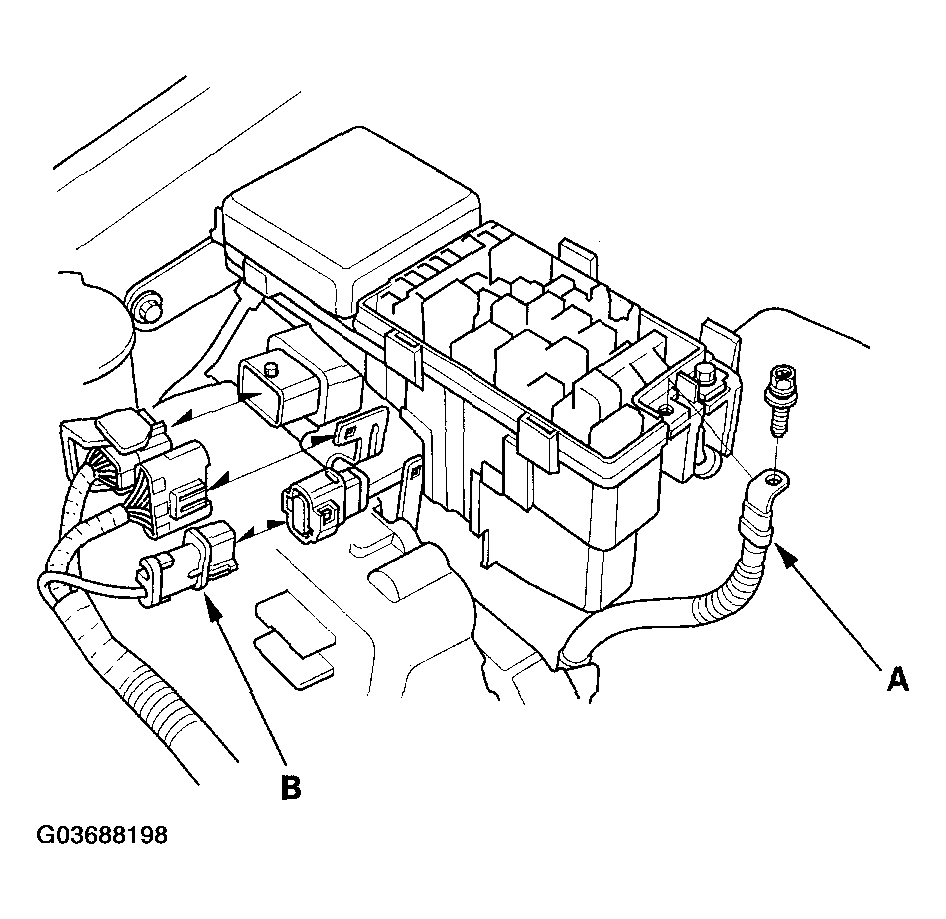 A

B

G03688198