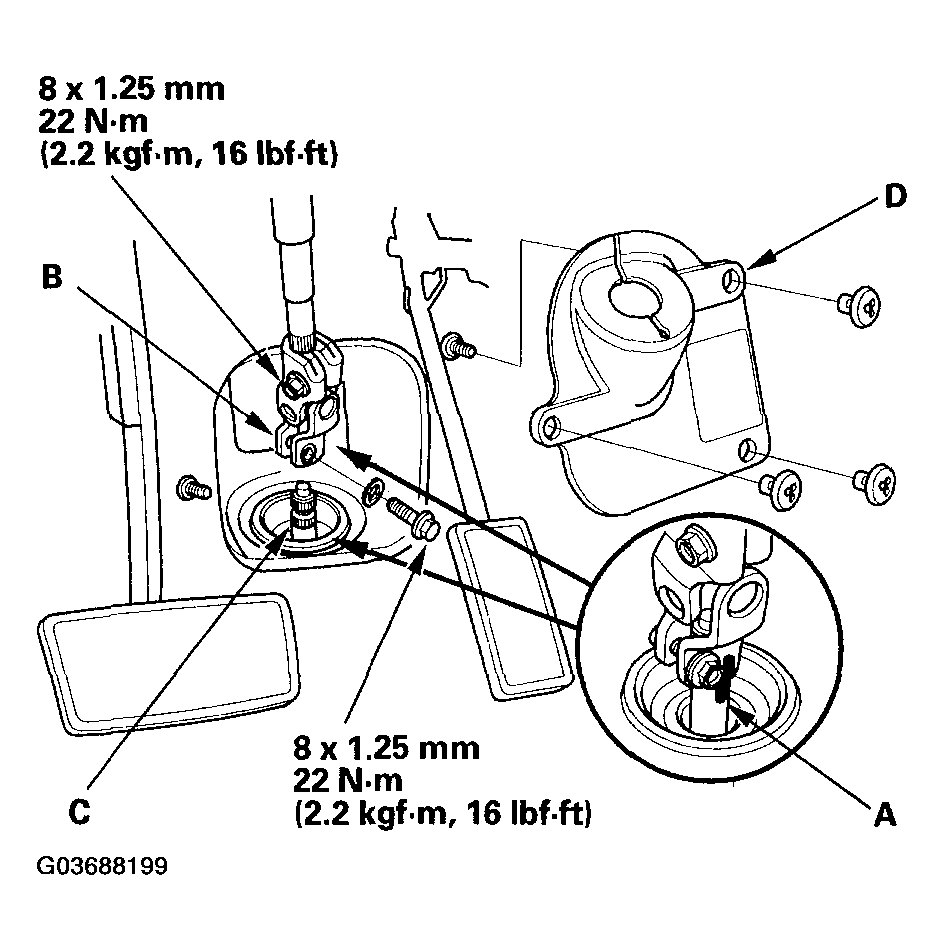 8 x 1.25 mm
22 N·m
(2.2 kgf·m, 16 lbf·ft)

D

B

8 x 1.25 mm
22 N·m
(2.2 kgf·m, 16 lbf·ft)

C

A

G03688199