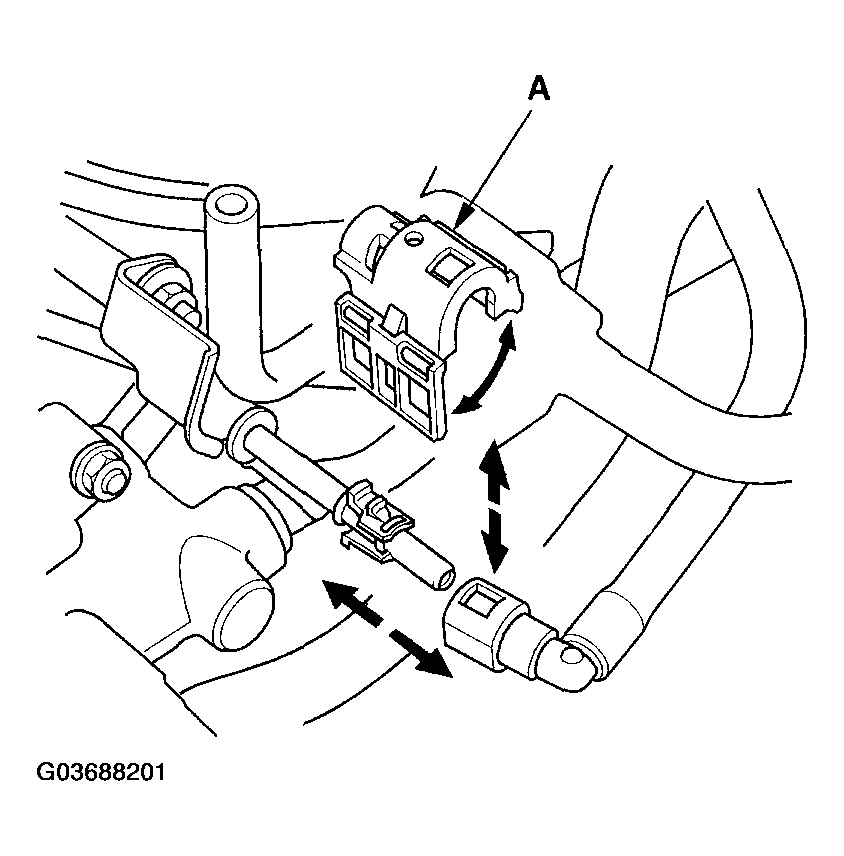 A

G03688201