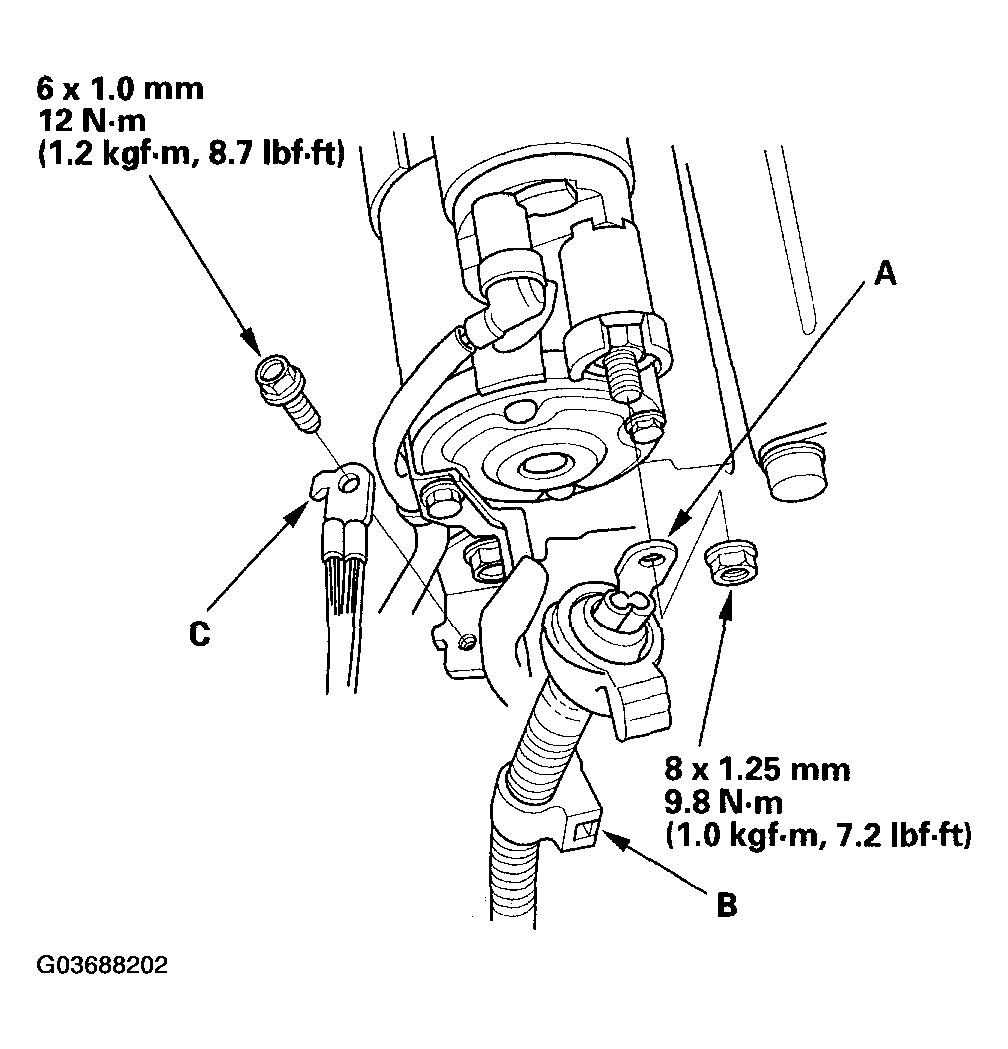 6 x 1.0 mm
12 N·m
(1.2 kgf·m, 8.7 lbf·ft)

A

C

8 x 1.25 mm
9.8 N·m
(1.0 kgf·m, 7.2 lbf·ft)

B

G03688202