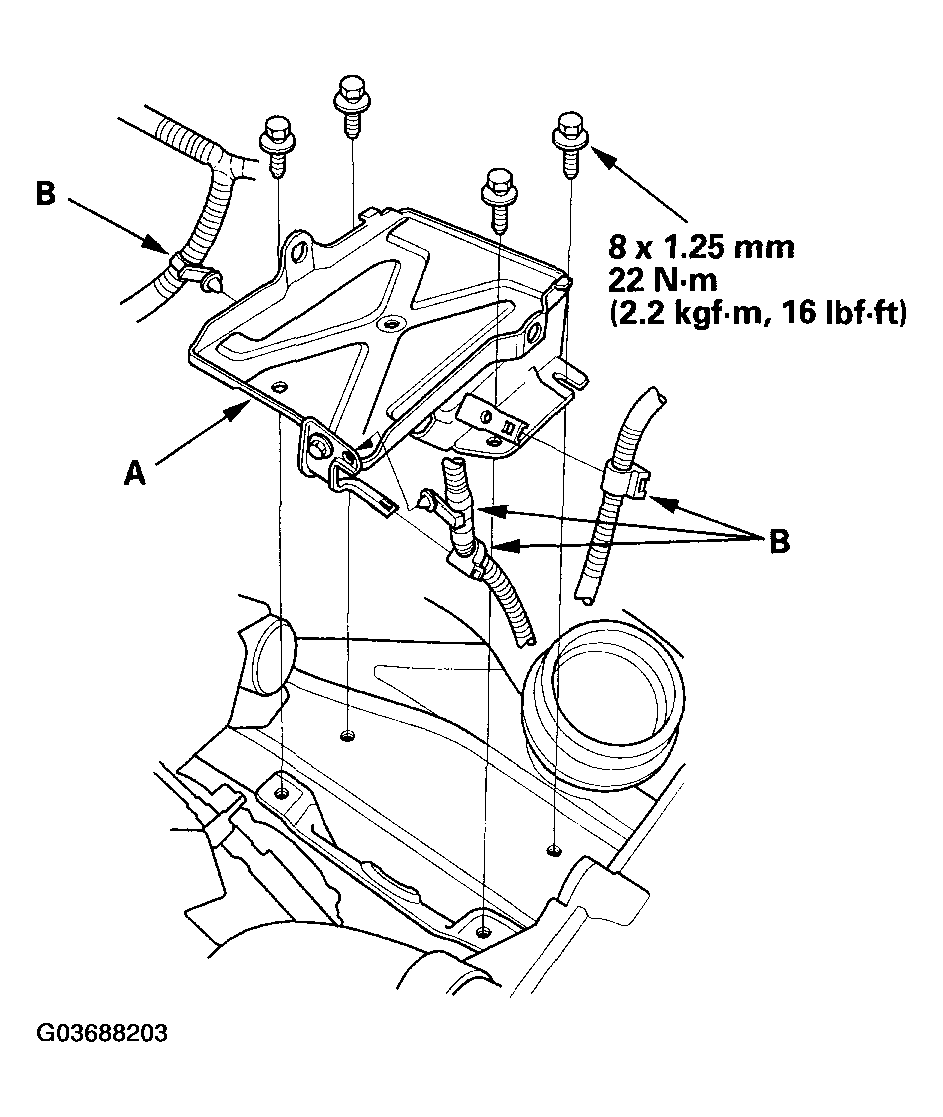 B

8 x 1.25 mm
22 N·m
(2.2 kgf·m, 16 lbf·ft)

A

B

G03688203