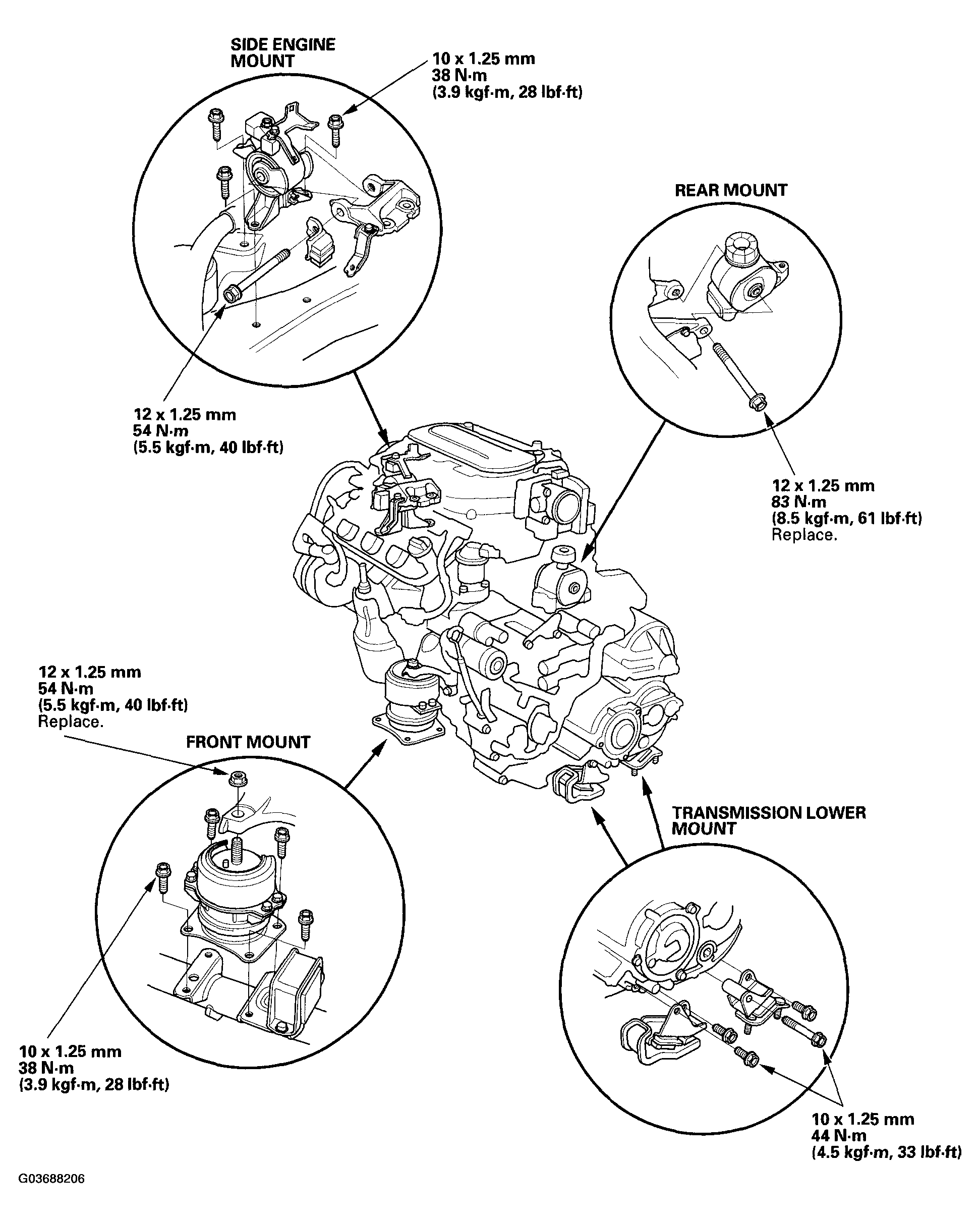 SIDE ENGINE MOUNT

10 x 1.25 mm
38 N·m
(3.9 kgf·m, 28 lbf·ft)

REAR MOUNT

12 x 1.25 mm
54 N·m
(5.5 kgf·m, 40 lbf·ft)

12 x 1.25 mm
83 N·m
(8.5 kgf·m, 61 lbf·ft)
Replace.

12 x 1.25 mm
54 N·m
(5.5 kgf·m, 40 lbf·ft)
Replace.

FRONT MOUNT

TRANSMISSION LOWER MOUNT

10 x 1.25 mm
38 N·m
(3.9 kgf·m, 28 lbf·ft)

10 x 1.25 mm
44 N·m
(4.5 kgf·m, 33 lbf·ft)

G03688206