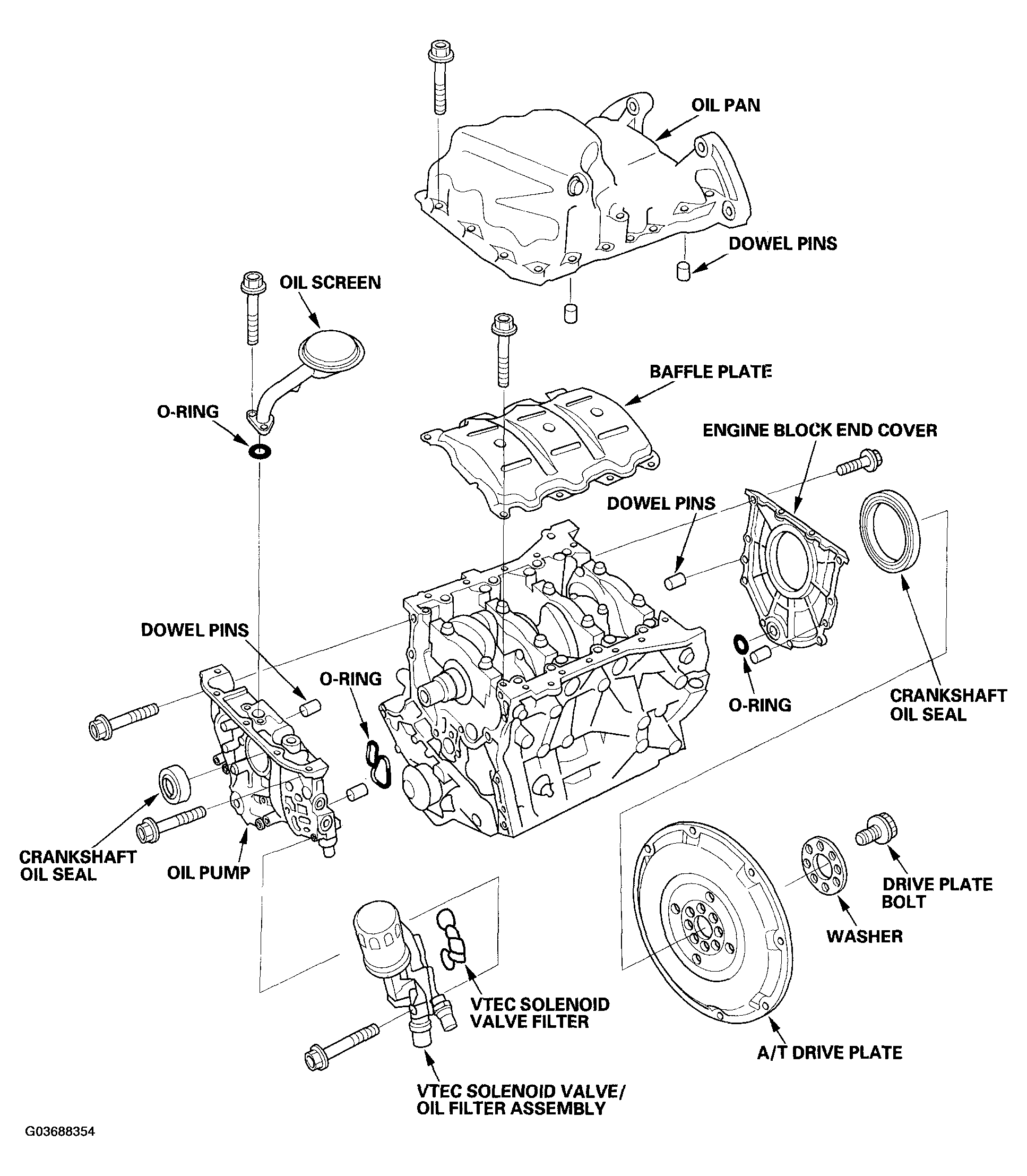 OIL PAN

DOWEL PINS

OIL SCREEN

BAFFLE PLATE

O-RING

ENGINE BLOCK END COVER

DOWEL PINS

DOWEL PINS

O-RING

O-RING

CRANKSHAFT OIL SEAL

CRANKSHAFT OIL SEAL

OIL PUMP

DRIVE PLATE BOLT

WASHER

VTEC SOLENOID VALVE FILTER

A/T DRIVE PLATE

VTEC SOLENOID VALVE/ OIL FILTER ASSEMBLY

G03688354