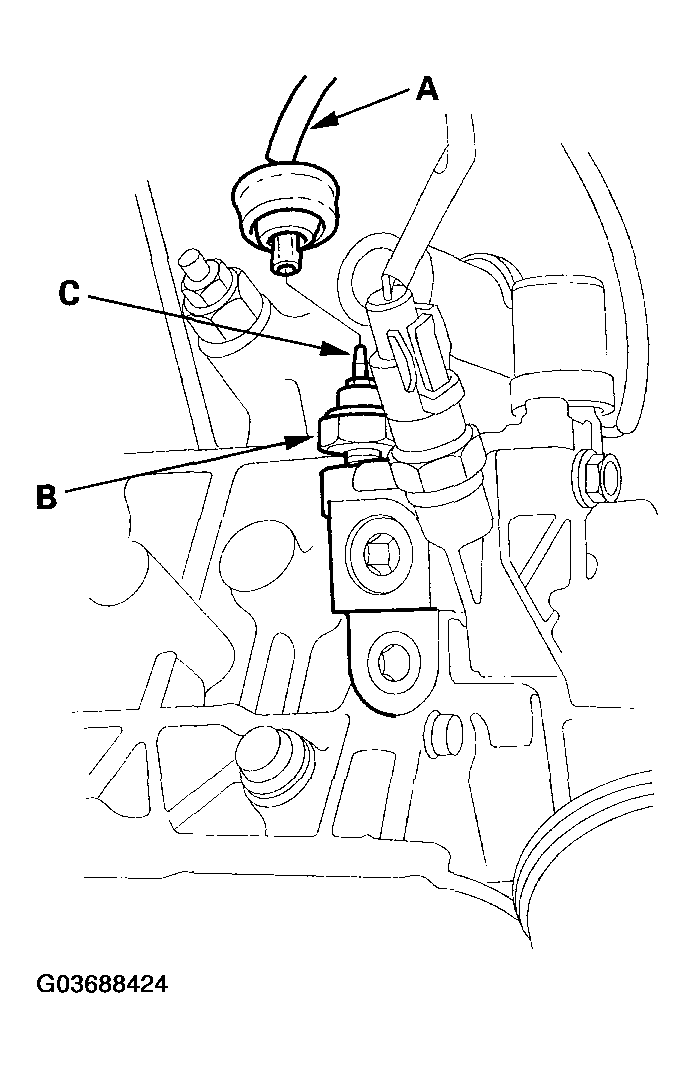 A

C

B

G03688424