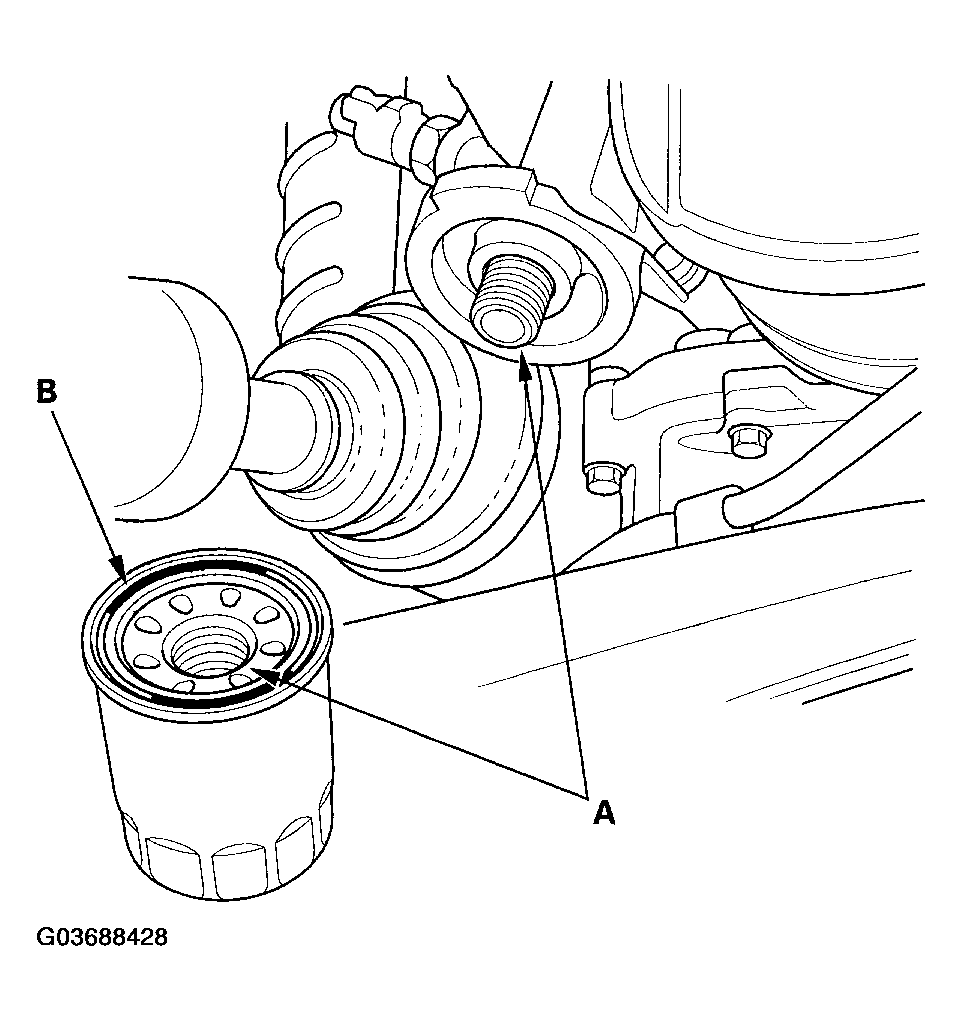 B

A

G03688428