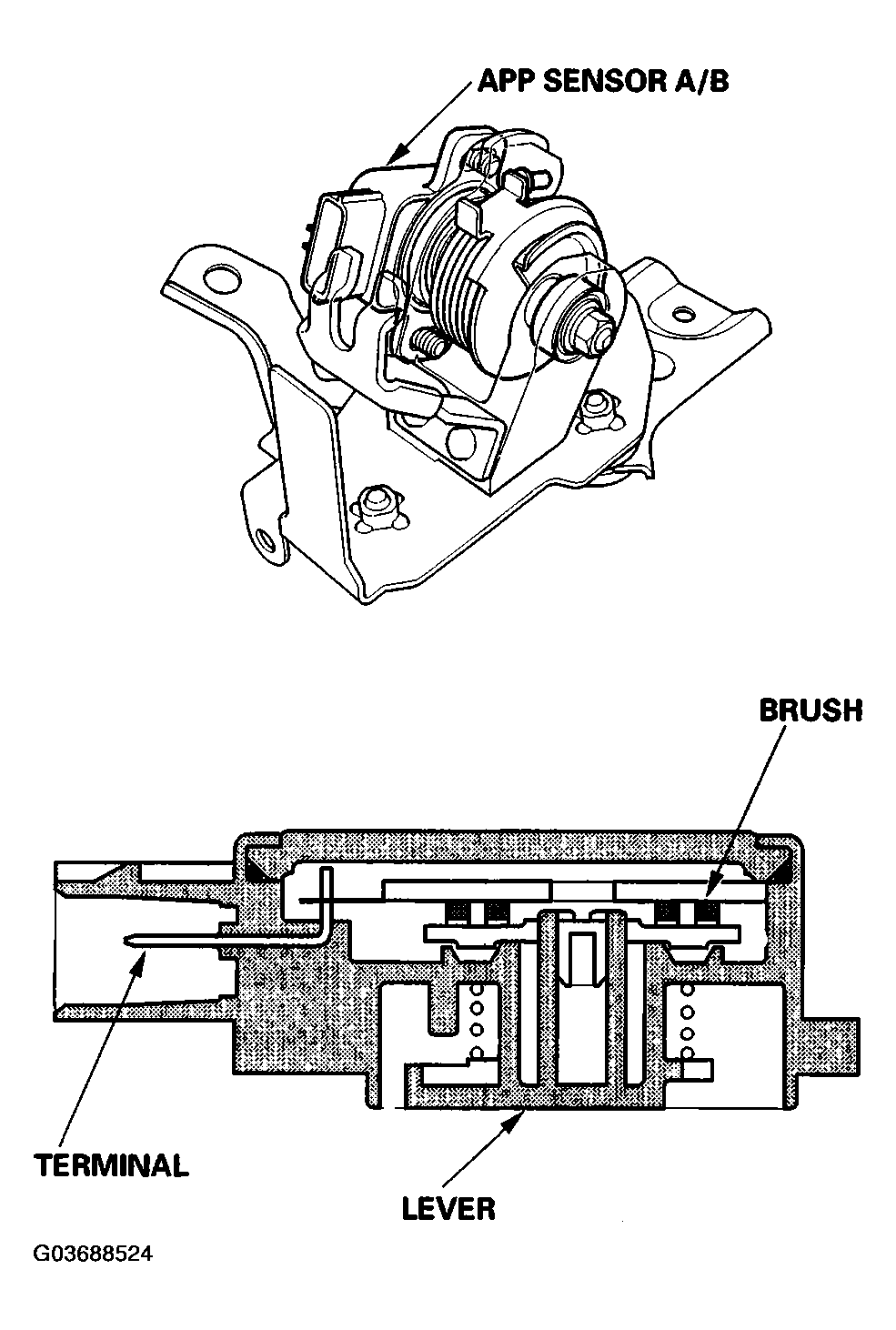 APP SENSOR A/B

BRUSH

TERMINAL

LEVER

G03688524