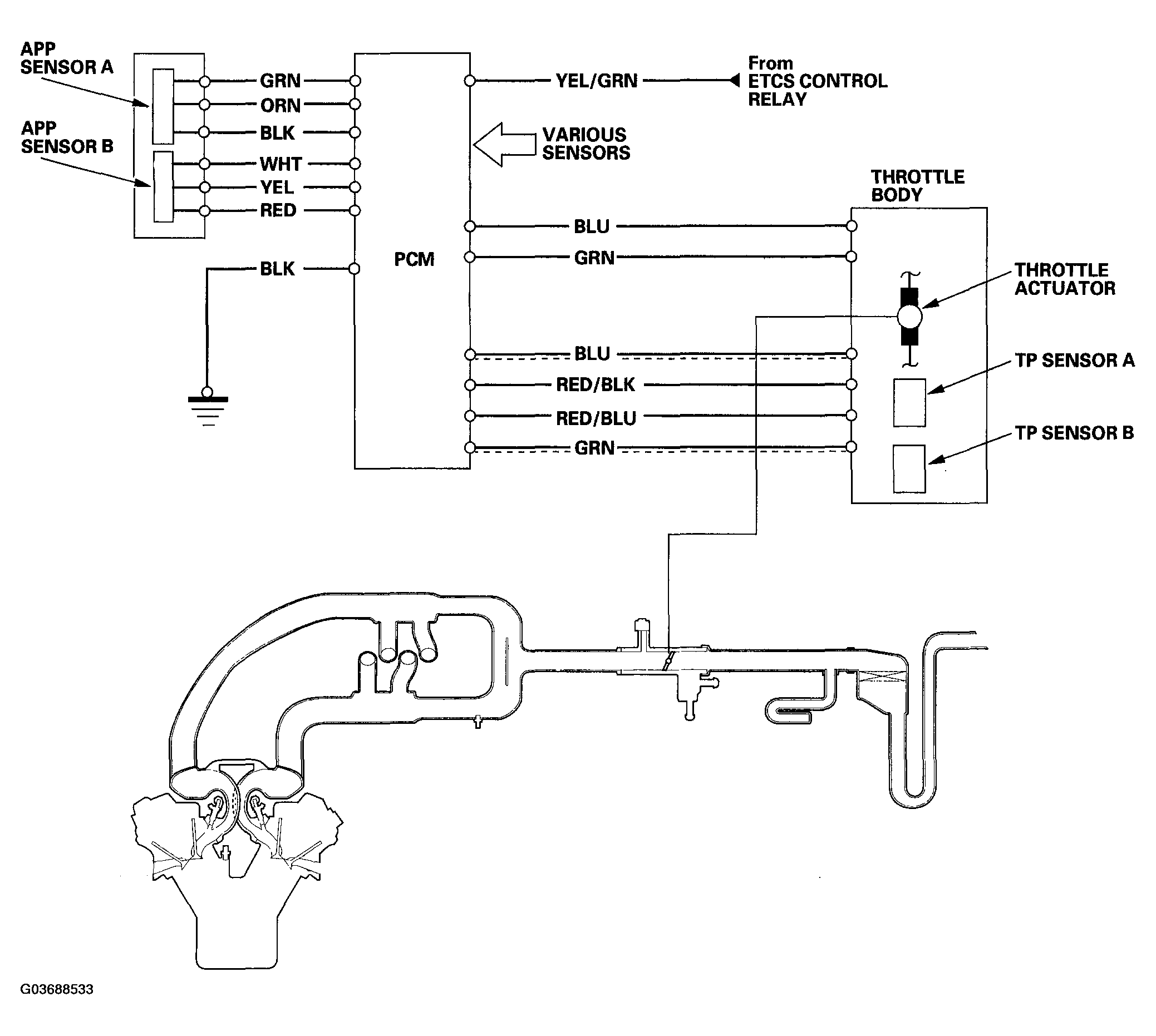 APP SENSOR A

APP SENSOR B

GRN
ORN
BLK
WHT
YEL
RED

BLK

PCM

YEL/GRN

From ETCS CONTROL RELAY

VARIOUS SENSORS

THROTTLE BODY

BLU
GRN

THROTTLE ACTUATOR

BLU
RED/BLK
RED/BLU
GRN

TP SENSOR A

TP SENSOR B

G03688533