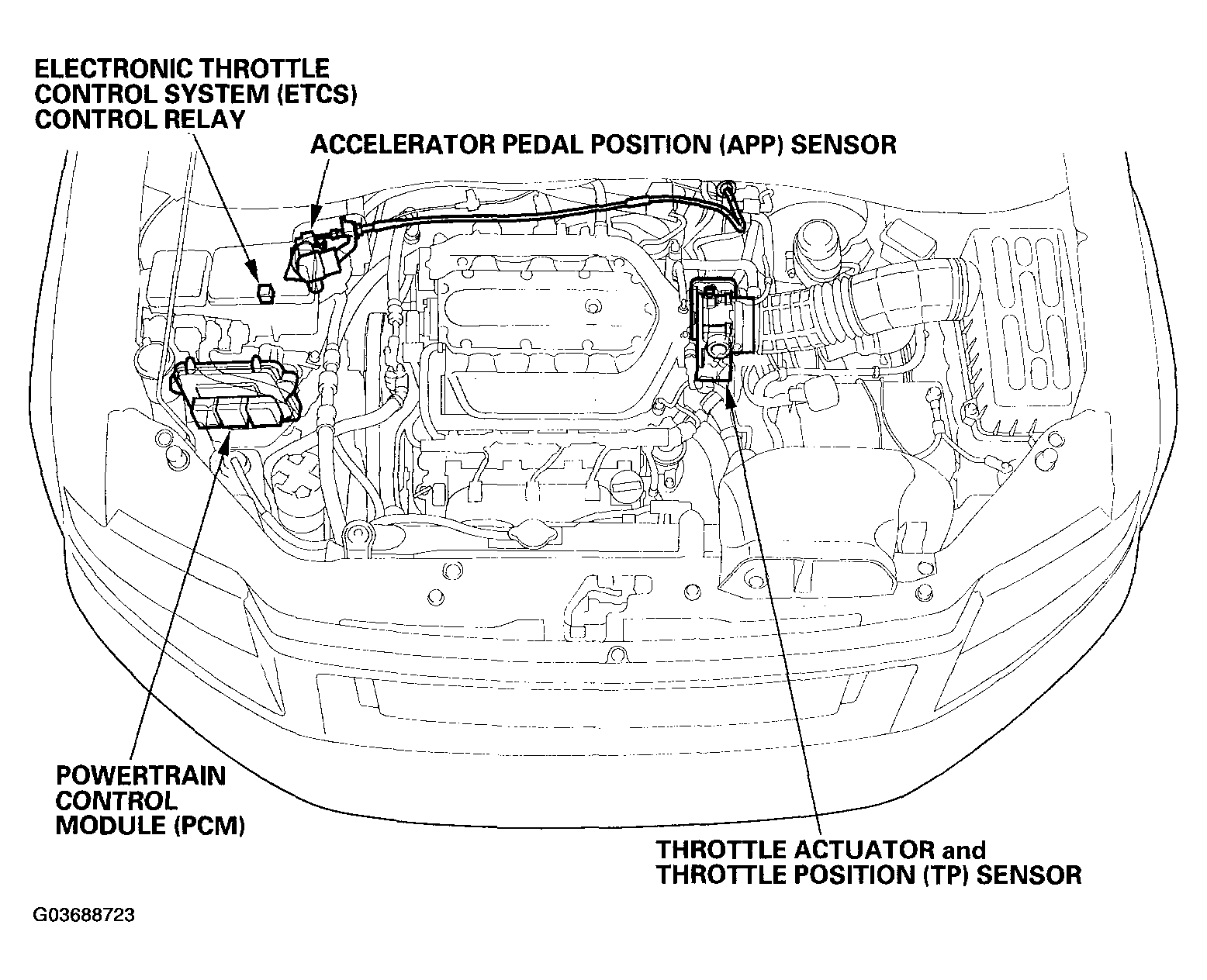 ELECTRONIC THROTTLE CONTROL SYSTEM (ETCS) CONTROL RELAY

ACCELERATOR PEDAL POSITION (APP) SENSOR

POWERTRAIN CONTROL MODULE (PCM)

THROTTLE ACTUATOR and THROTTLE POSITION (TP) SENSOR

G03688723