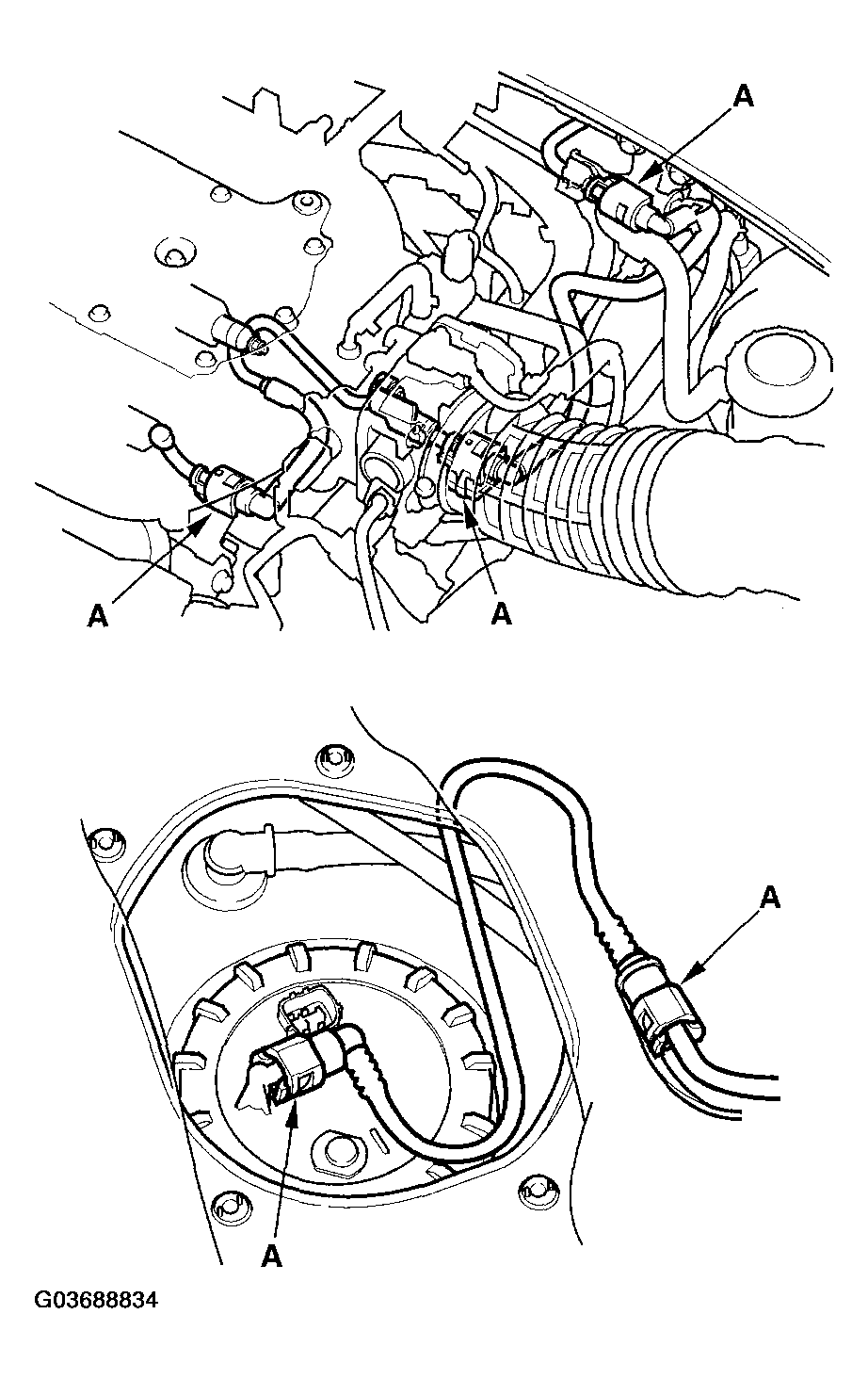 A

A

A

A

A

G03688834