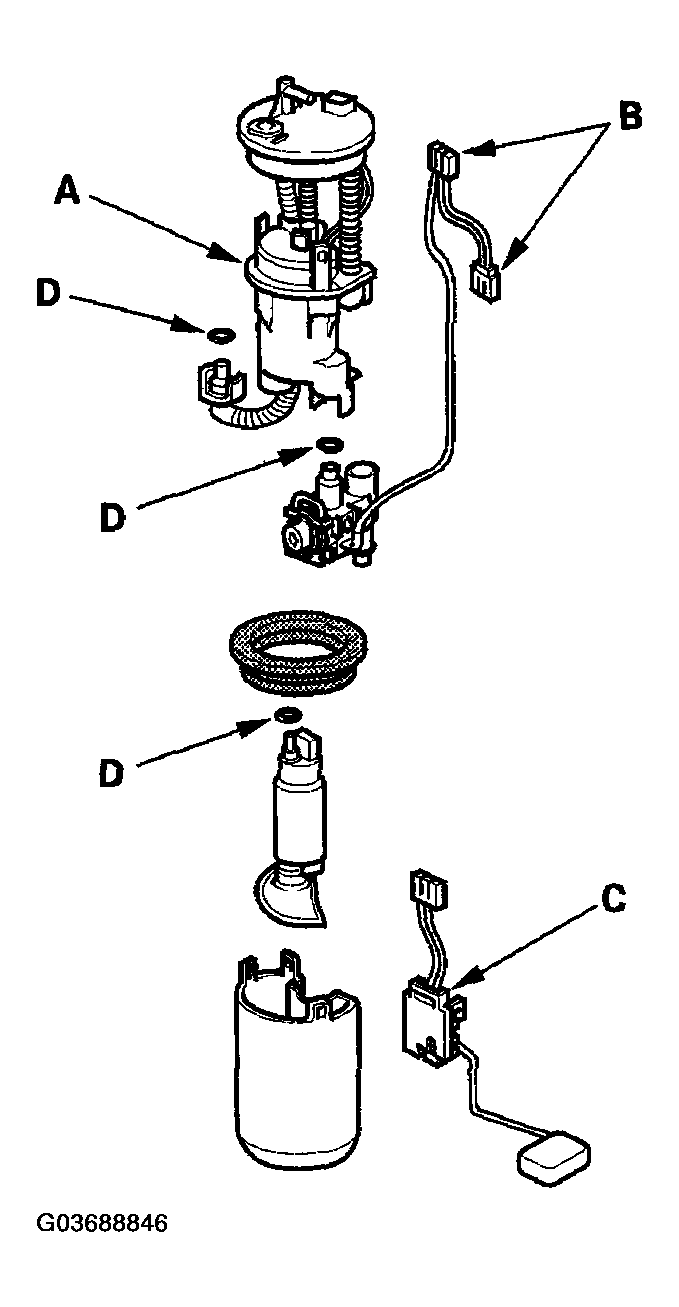 B
A
D
D
D
C
G03688846