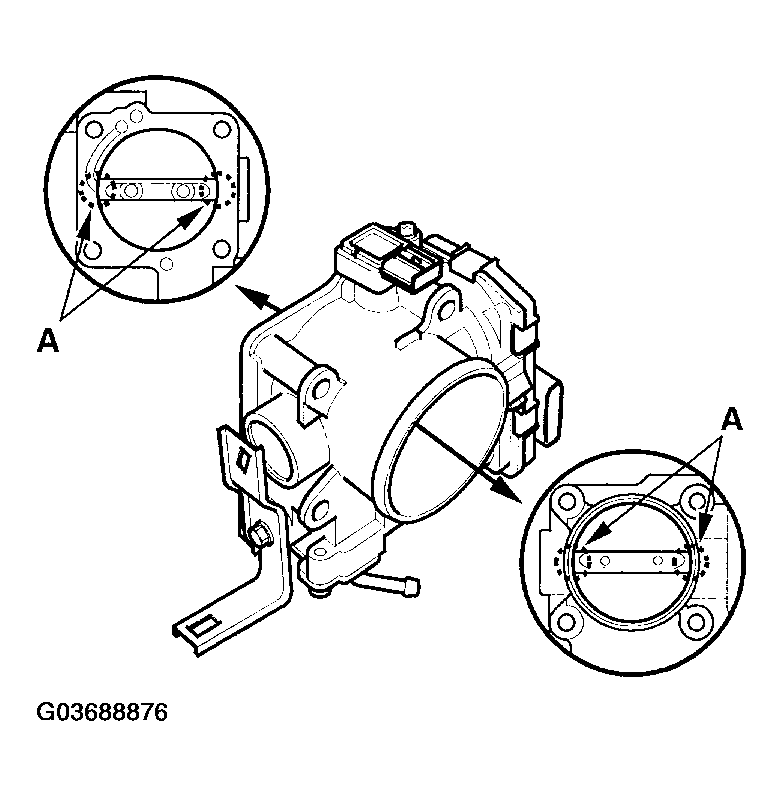 A

A

G03688876