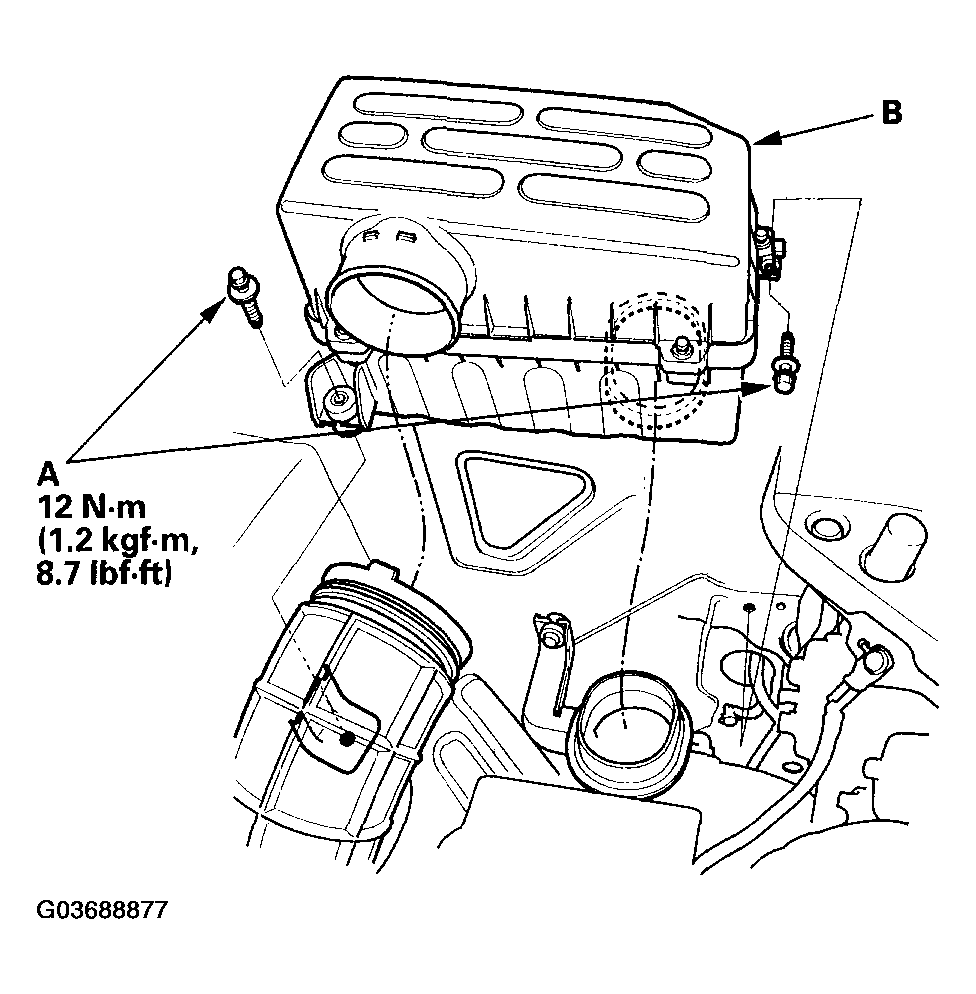 B

A
12 N·m
(1.2 kgf·m,
8.7 lbf·ft)

G03688877