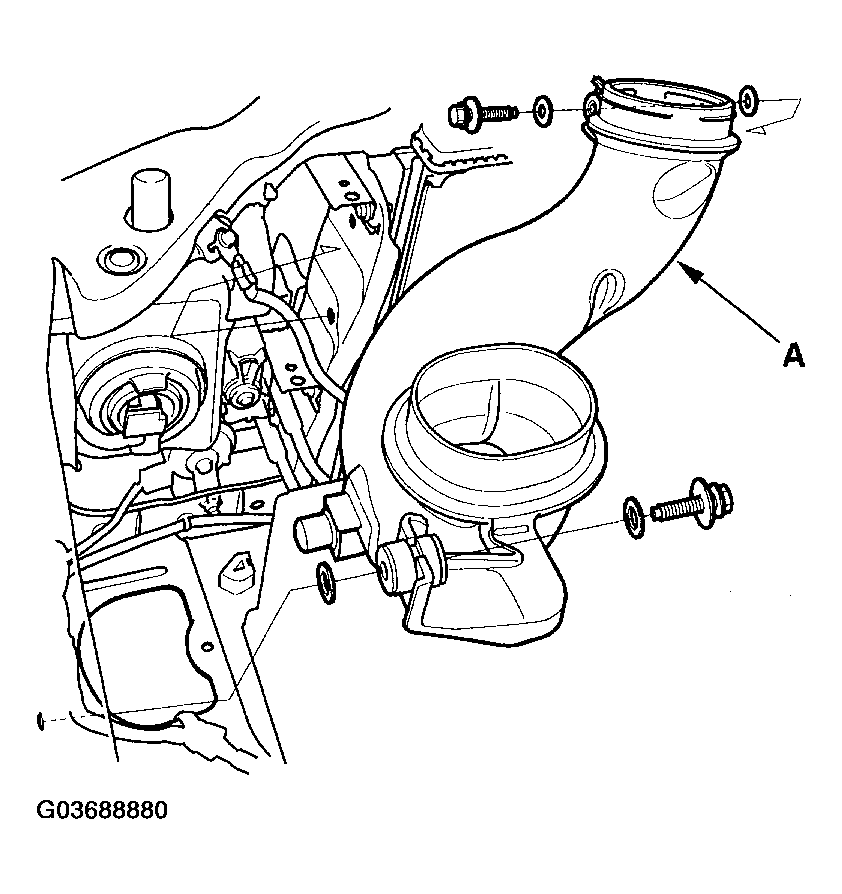 A

G03688880