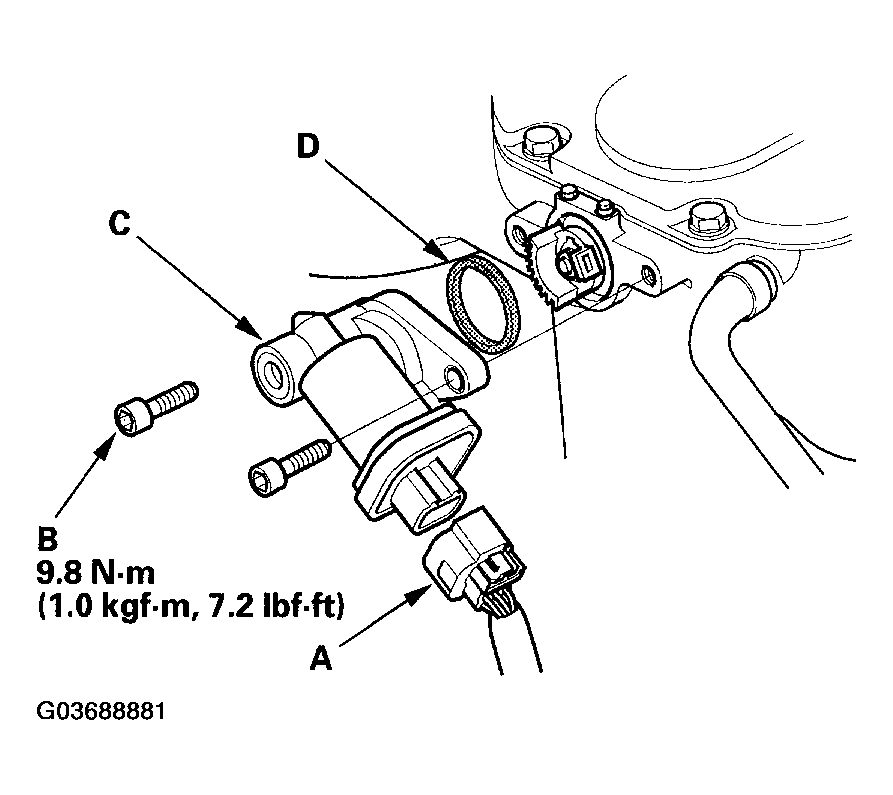 D

C

B
9.8 N·m
(1.0 kgf·m, 7.2 lbf·ft)

A

G03688881