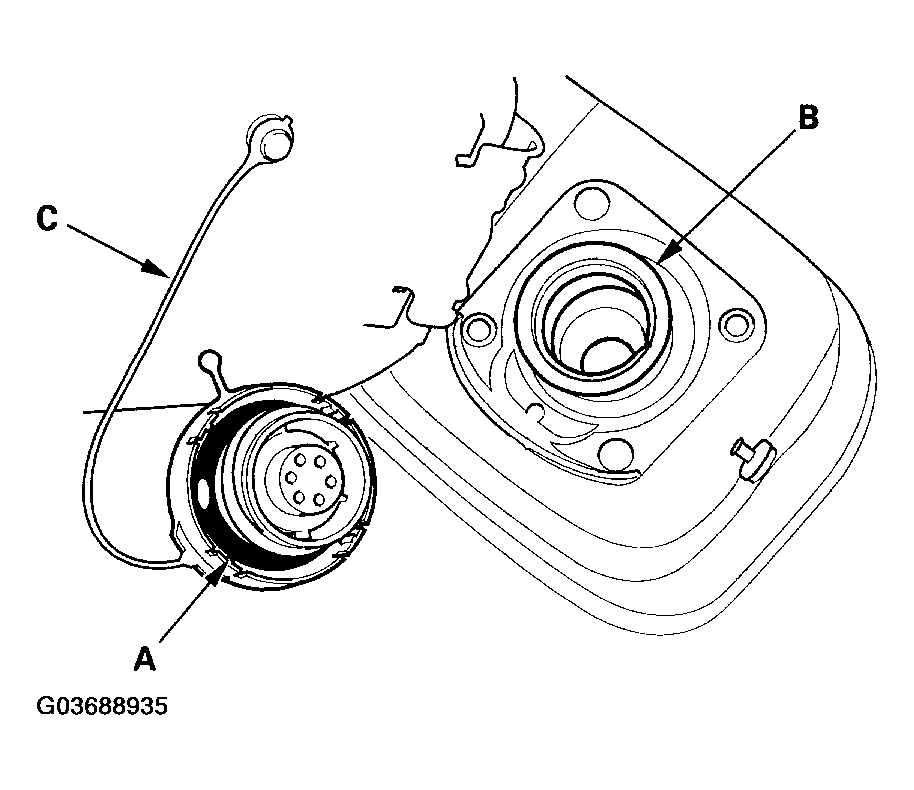 B

C

A

G03688935