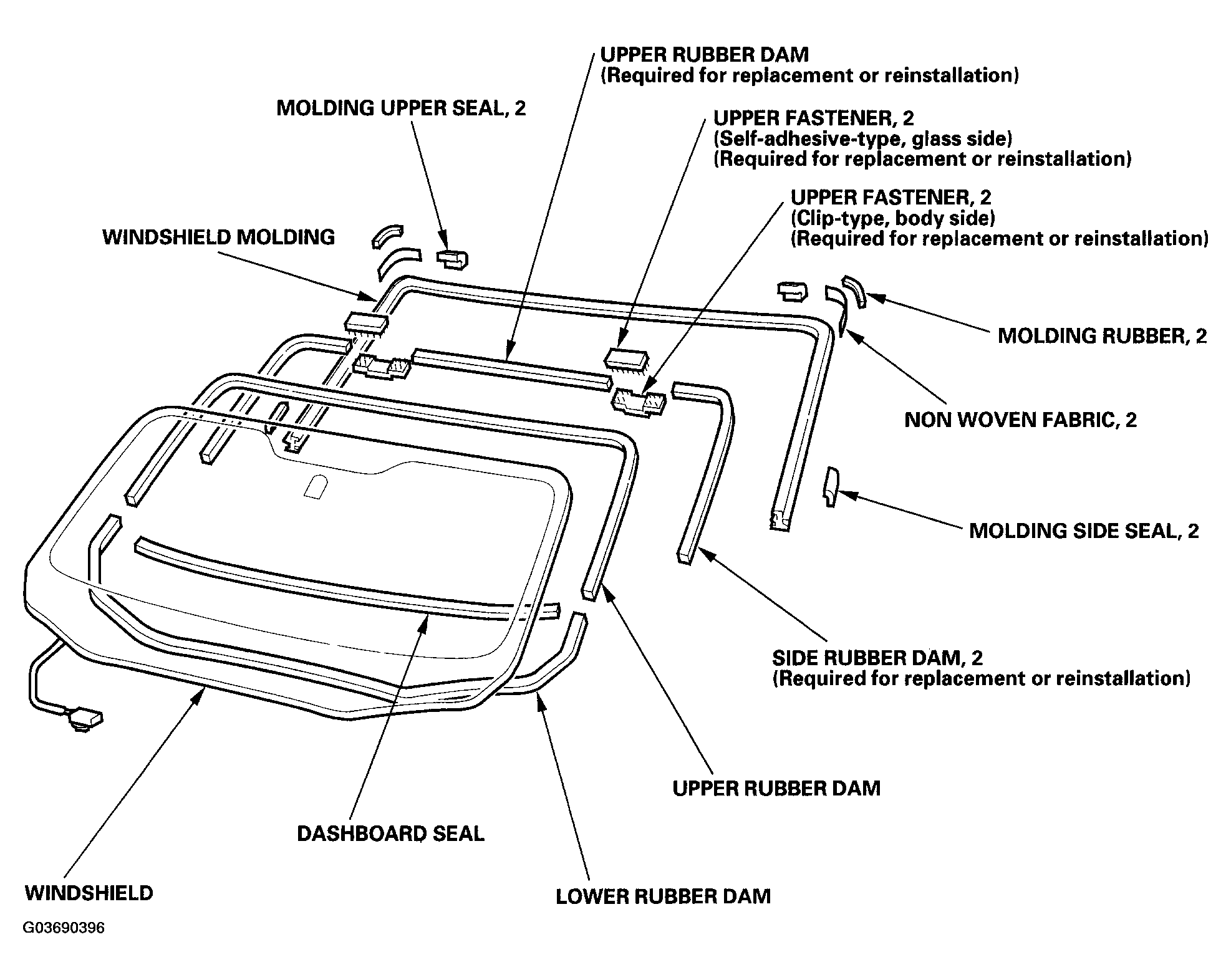 UPPER RUBBER DAM
(Required for replacement or reinstallation)

MOLDING UPPER SEAL, 2

UPPER FASTENER, 2
(Self-adhesive-type, glass side)
(Required for replacement or reinstallation)

UPPER FASTENER, 2
(Clip-type, body side)
(Required for replacement or reinstallation)

WINDSHIELD MOLDING

MOLDING RUBBER, 2

NON WOVEN FABRIC, 2

MOLDING SIDE SEAL, 2

SIDE RUBBER DAM, 2
(Required for replacement or reinstallation)

UPPER RUBBER DAM

DASHBOARD SEAL

WINDSHIELD

LOWER RUBBER DAM

G03690396