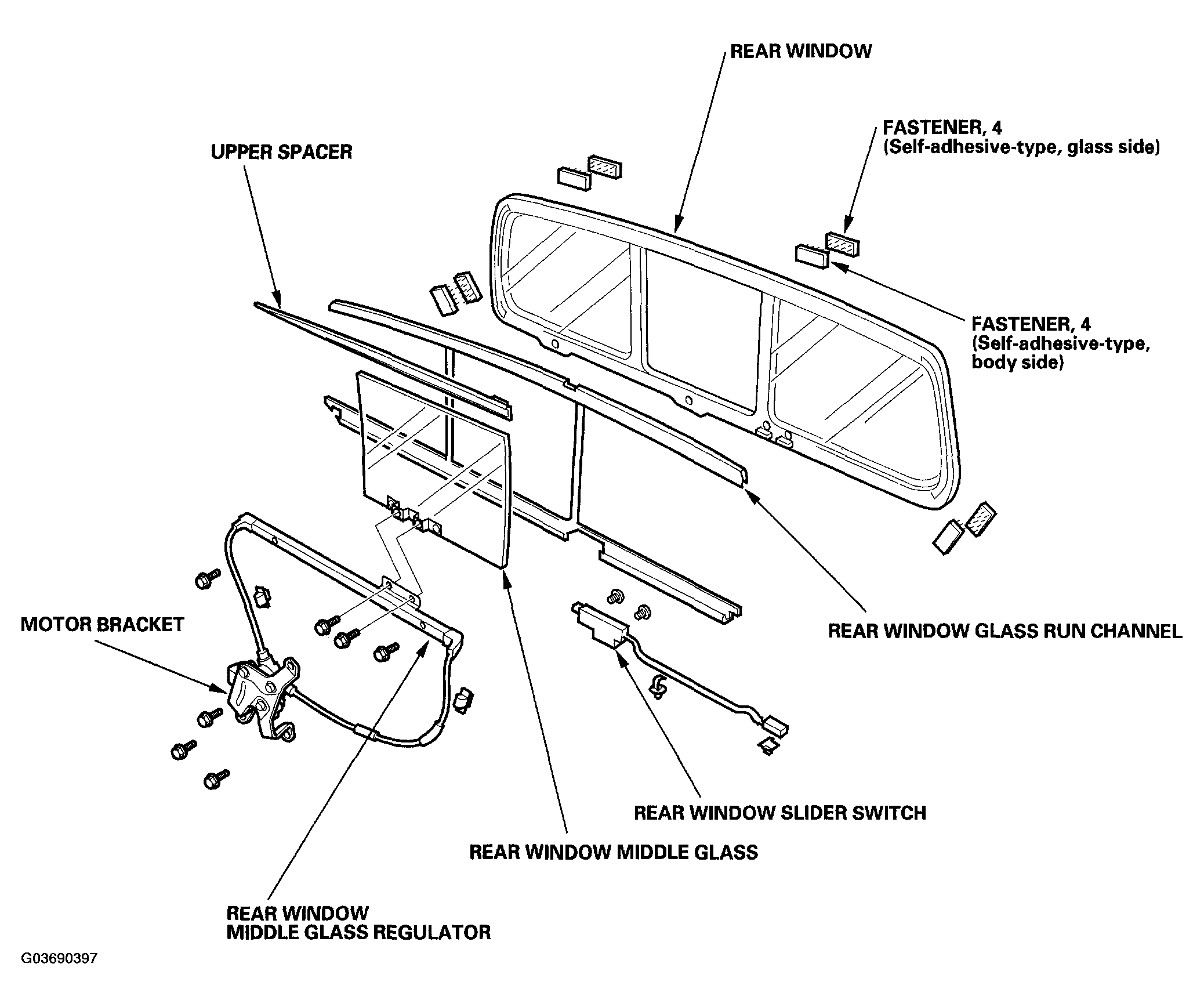 REAR WINDOW

FASTENER, 4
(Self-adhesive-type, glass side)

UPPER SPACER

FASTENER, 4
(Self-adhesive-type, body side)

MOTOR BRACKET

REAR WINDOW GLASS RUN CHANNEL

REAR WINDOW SLIDER SWITCH

REAR WINDOW MIDDLE GLASS

REAR WINDOW
MIDDLE GLASS REGULATOR

G03690397