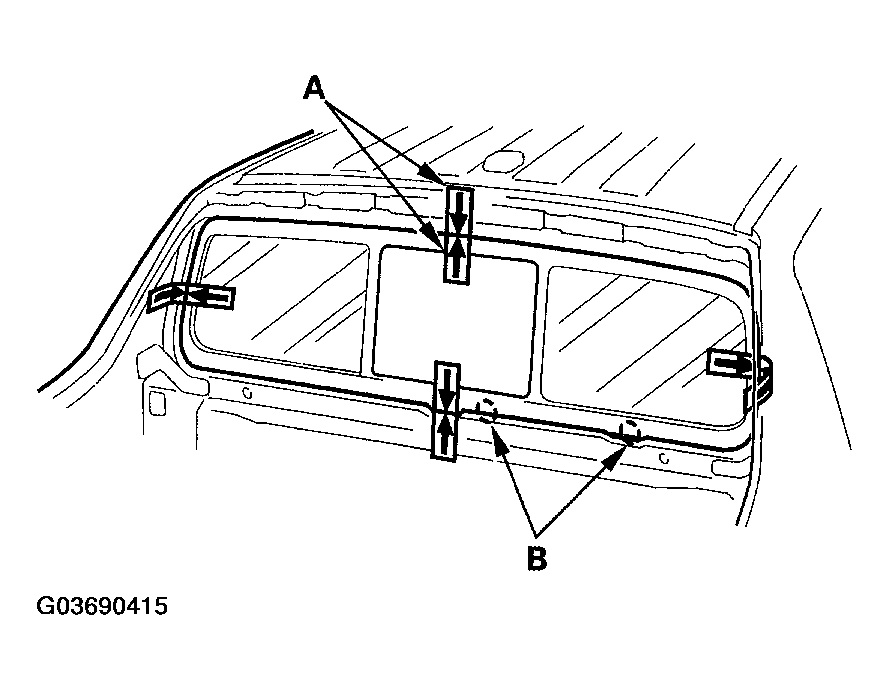 A

B

G03690415