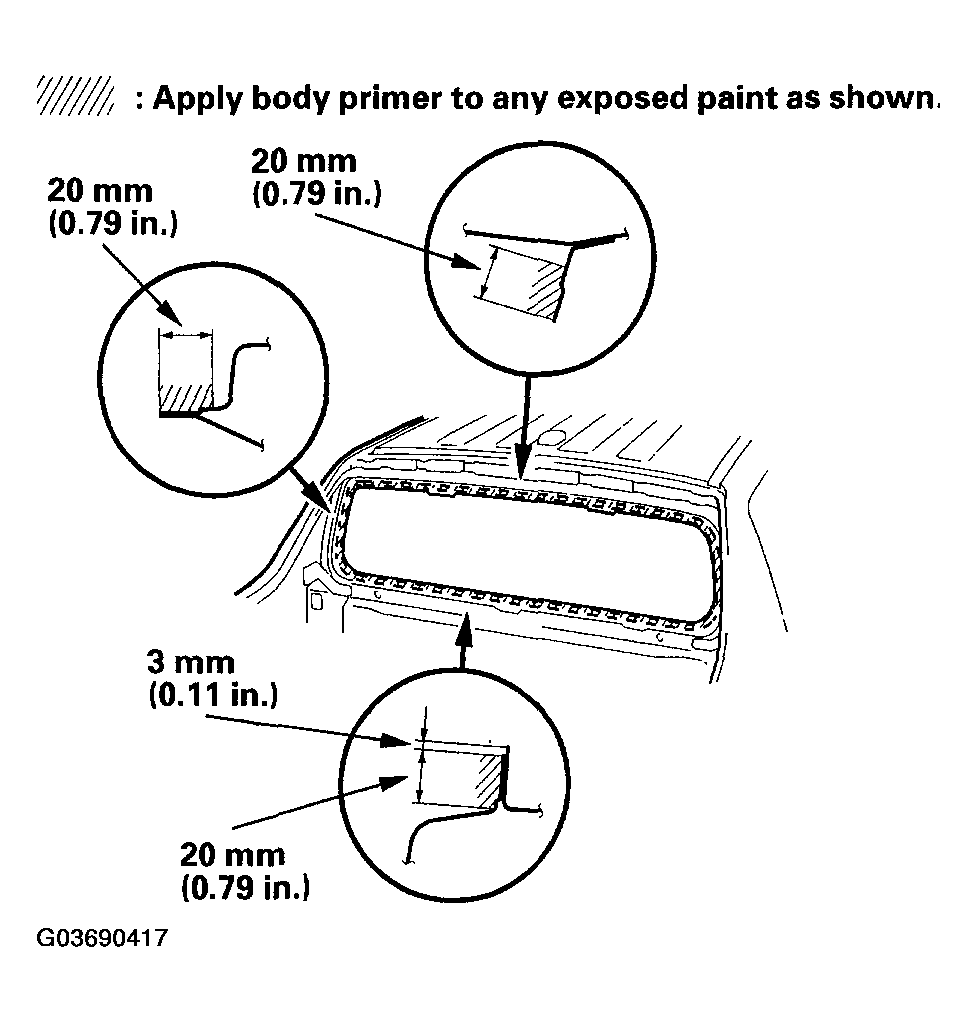 : Apply body primer to any exposed paint as shown.

20 mm
(0.79 in.)

20 mm
(0.79 in.)

3 mm
(0.11 in.)

20 mm
(0.79 in.)

G03690417