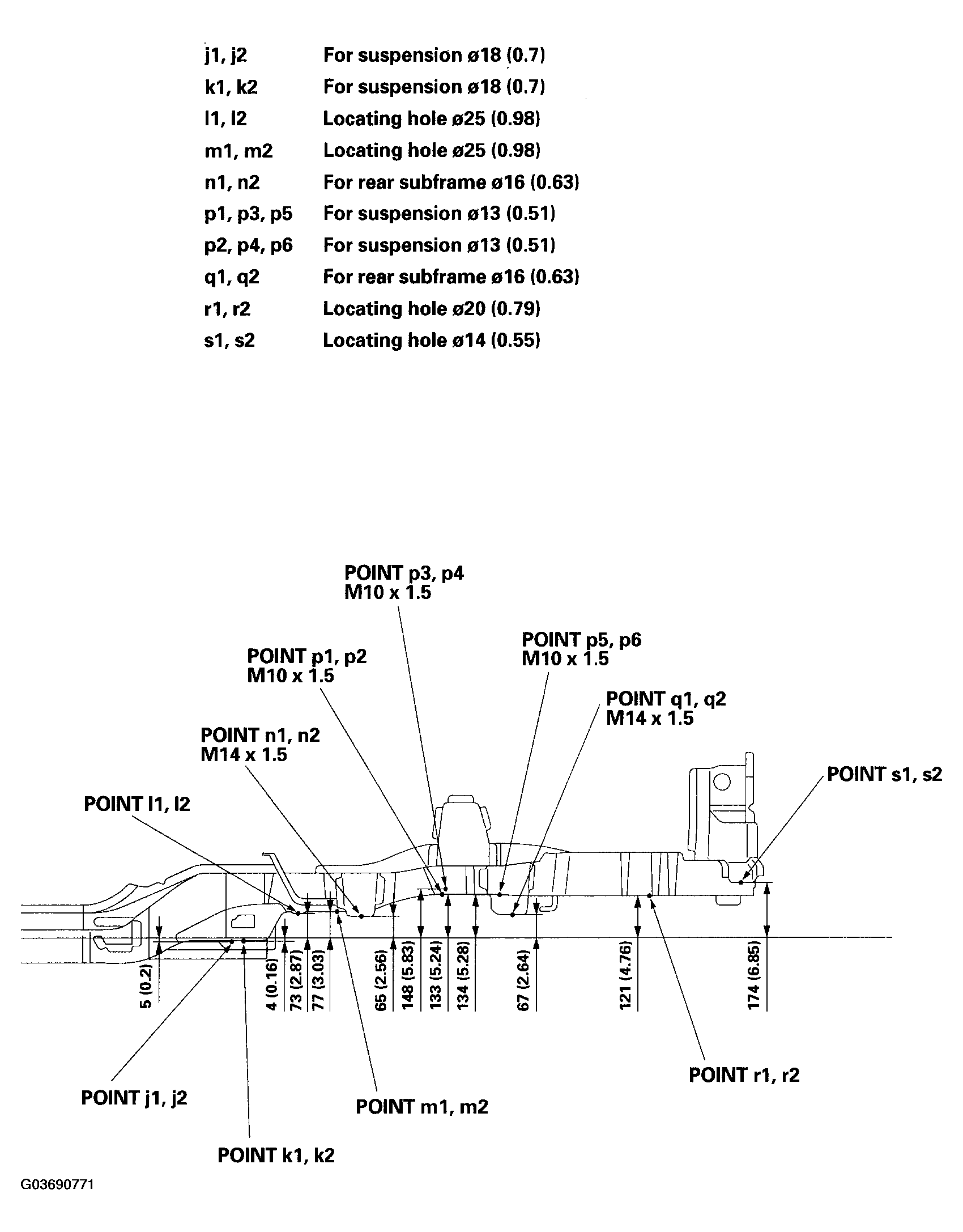 | | |
|---|---|
| j1, j2 | For suspension ø18 (0.7) |
| k1, k2 | For suspension ø18 (0.7) |
| l1, l2 | Locating hole ø25 (0.98) |
| m1, m2 | Locating hole ø25 (0.98) |
| n1, n2 | For rear subframe ø16 (0.63) |
| p1, p3, p5 | For suspension ø13 (0.51) |
| p2, p4, p6 | For suspension ø13 (0.51) |
| q1, q2 | For rear subframe ø16 (0.63) |
| r1, r2 | Locating hole ø20 (0.79) |
| s1, s2 | Locating hole ø14 (0.55) |

POINT p3, p4
M10 x 1.5

POINT p1, p2
M10 x 1.5

POINT p5, p6
M10 x 1.5

POINT q1, q2
M14 x 1.5

POINT n1, n2
M14 x 1.5

POINT s1, s2

POINT l1, l2

5 (0.2)
4 (0.16)
73 (2.87)
77 (3.03)
65 (2.56)
148 (5.83)
133 (5.24)
134 (5.28)
67 (2.64)
121 (4.76)
174 (6.85)

POINT r1, r2

POINT j1, j2

POINT m1, m2

POINT k1, k2

G03690771