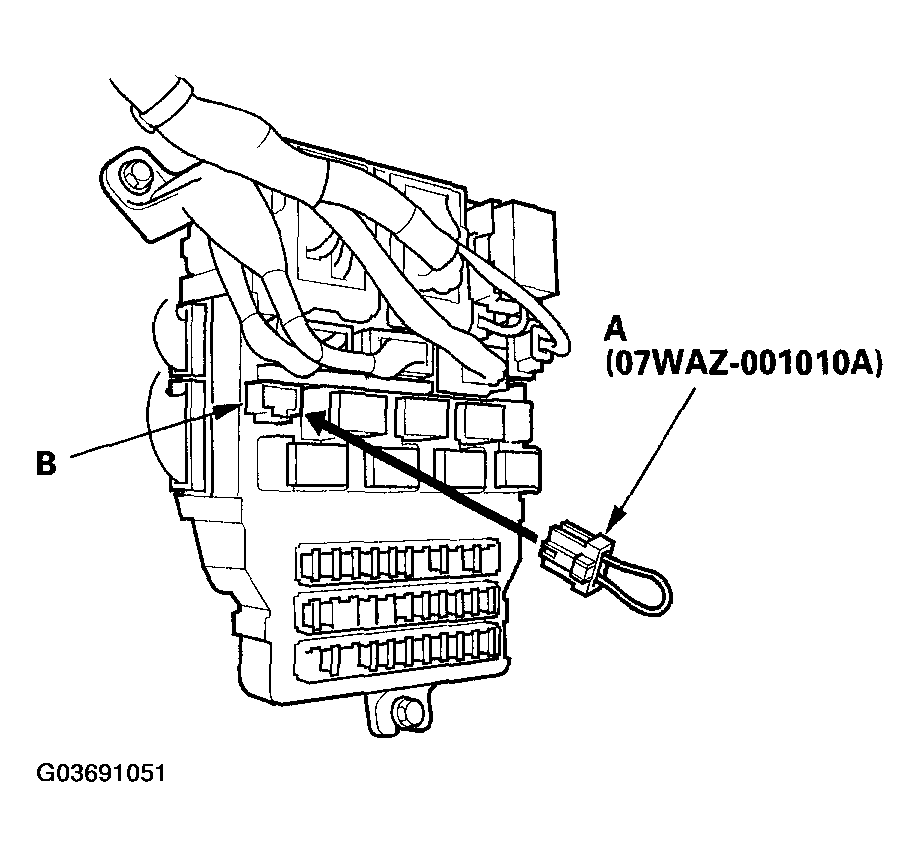 A
(07WAZ-001010A)

B

G03691051