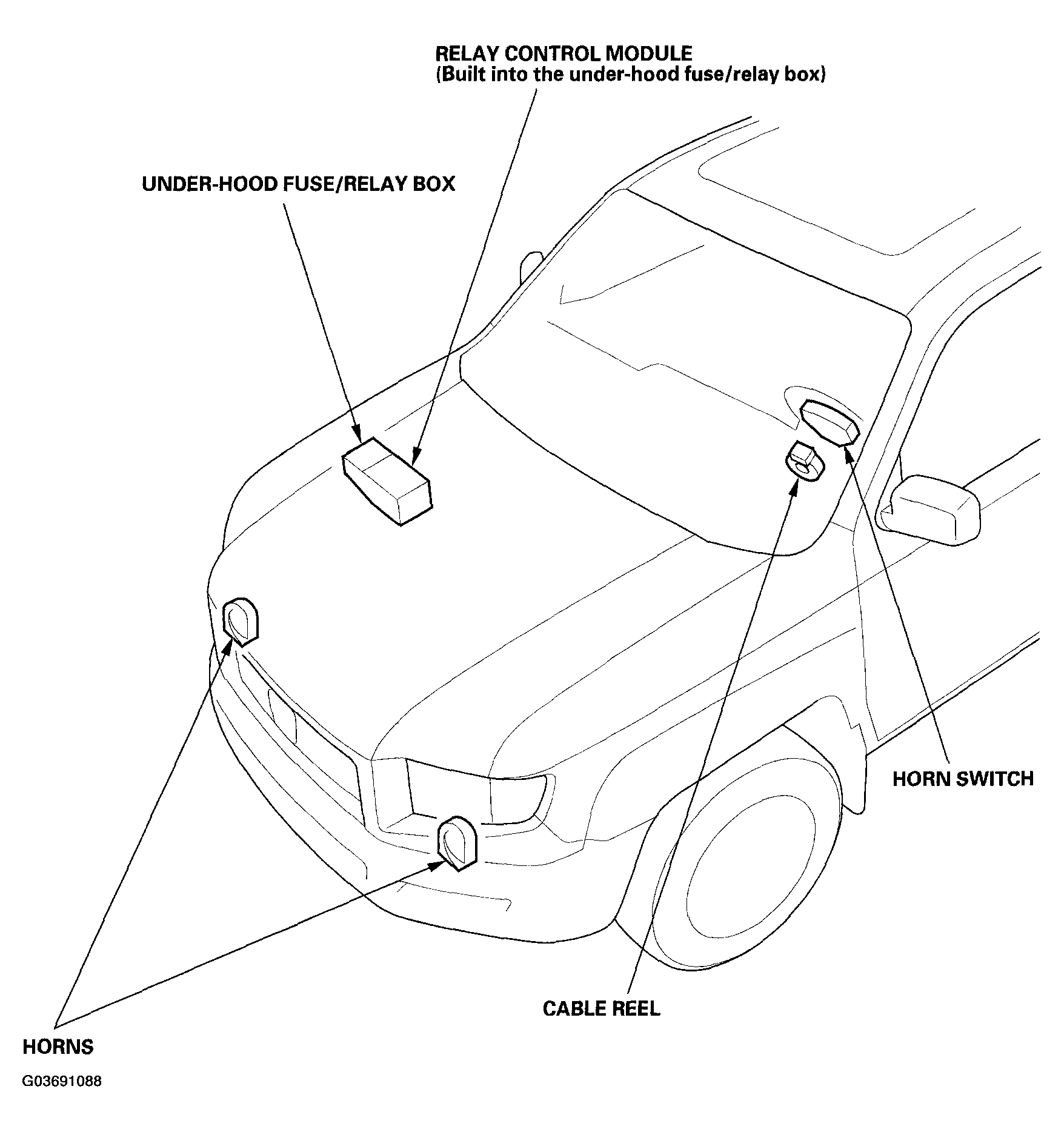 RELAY CONTROL MODULE
(Built into the under-hood fuse/relay box)

UNDER-HOOD FUSE/RELAY BOX

HORN SWITCH

CABLE REEL

HORNS

G03691088