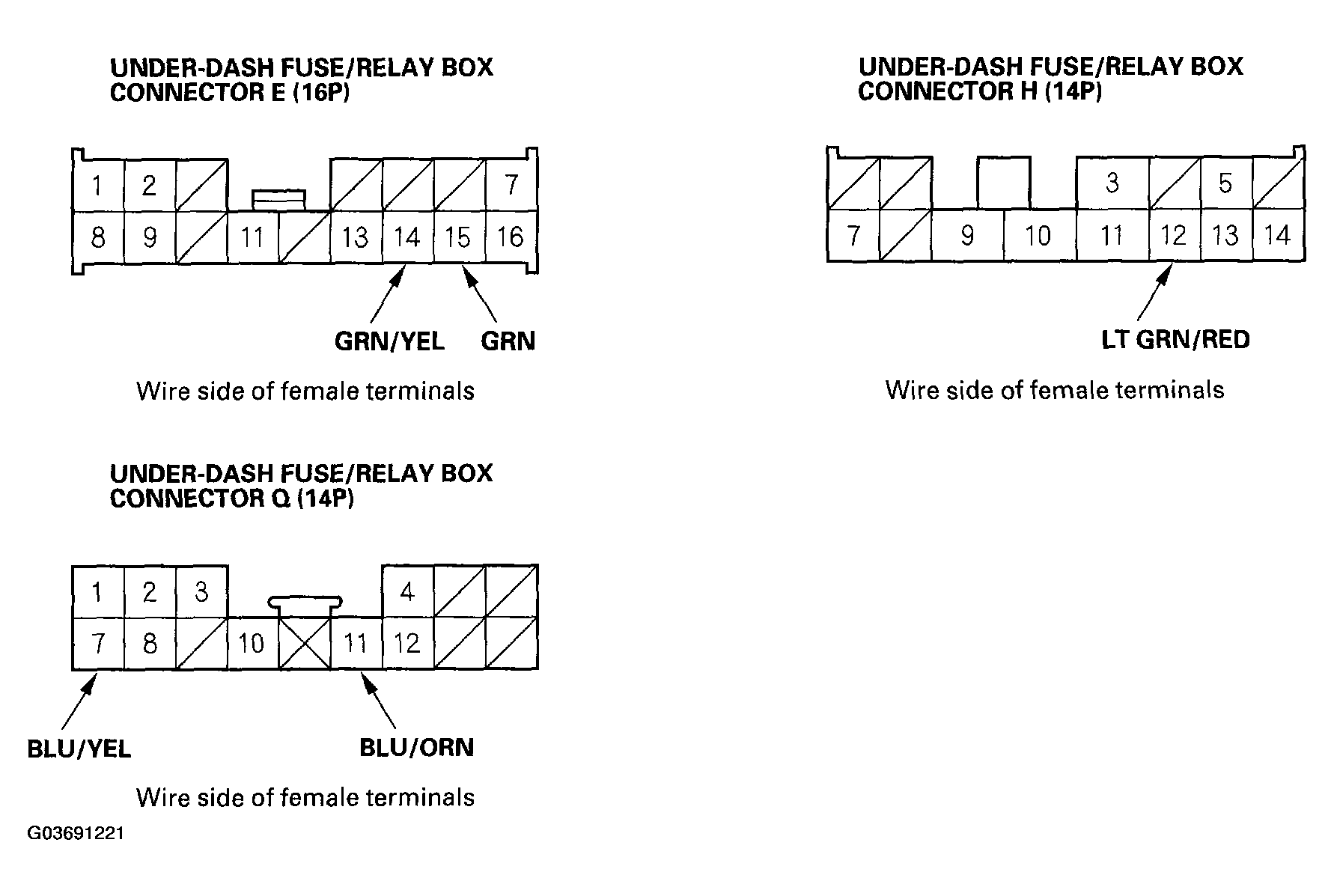 UNDER-DASH FUSE/RELAY BOX
CONNECTOR E (16P)

1 2 7
8 9 11 13 14 15 16

GRN/YEL GRN

Wire side of female terminals

UNDER-DASH FUSE/RELAY BOX
CONNECTOR H (14P)

3 5
7 9 10 11 12 13 14

LT GRN/RED

Wire side of female terminals

UNDER-DASH FUSE/RELAY BOX
CONNECTOR Q (14P)

1 2 3 4
7 8 10 11 12

BLU/YEL BLU/ORN

Wire side of female terminals

G03691221