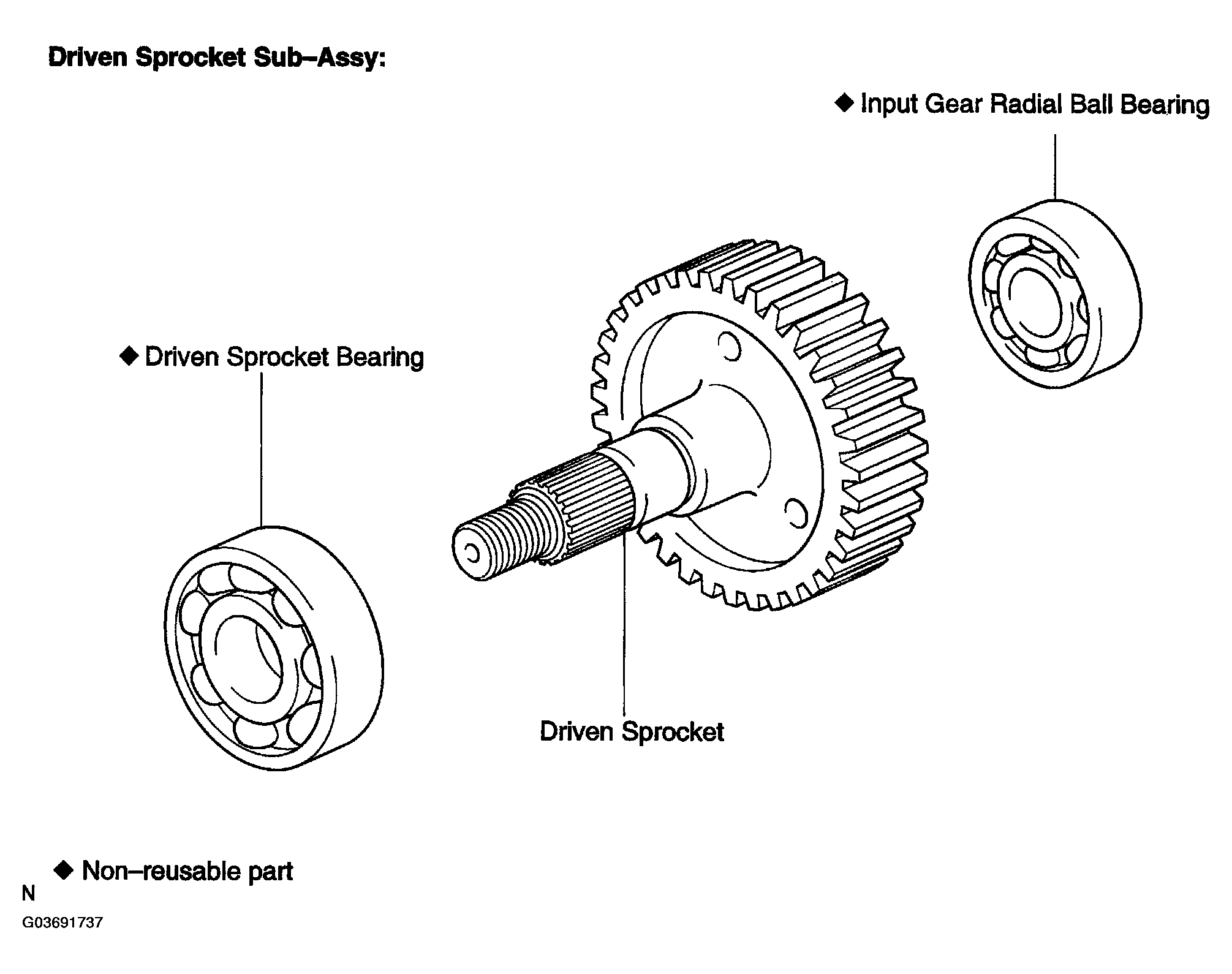 Driven Sprocket Sub–Assy:

◆ Input Gear Radial Ball Bearing

◆ Driven Sprocket Bearing

Driven Sprocket

◆ Non–reusable part

N

G03691737