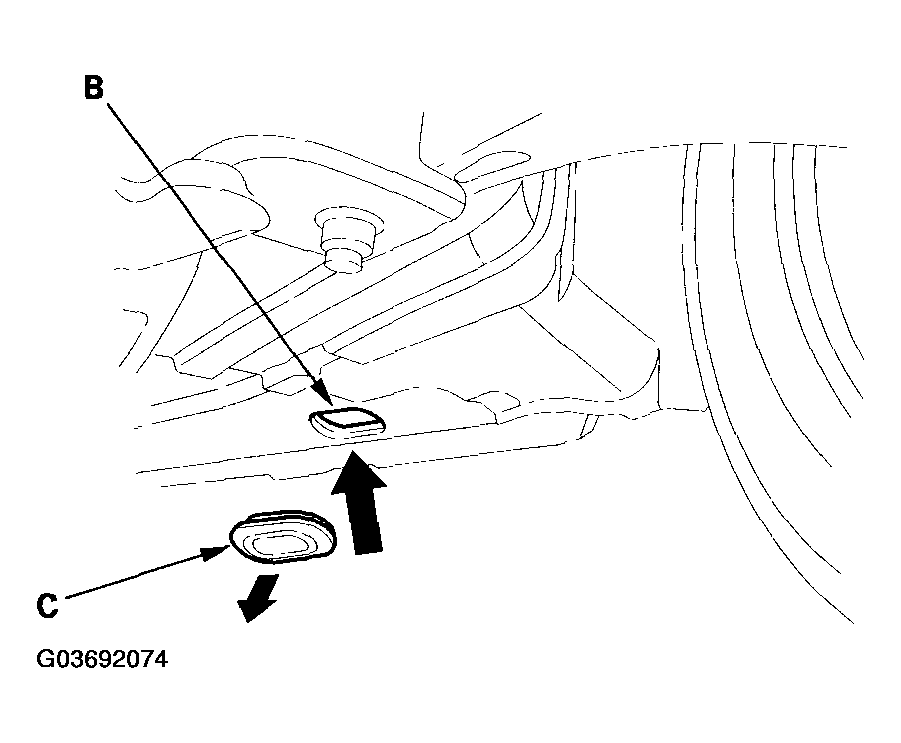 B

C

G03692074