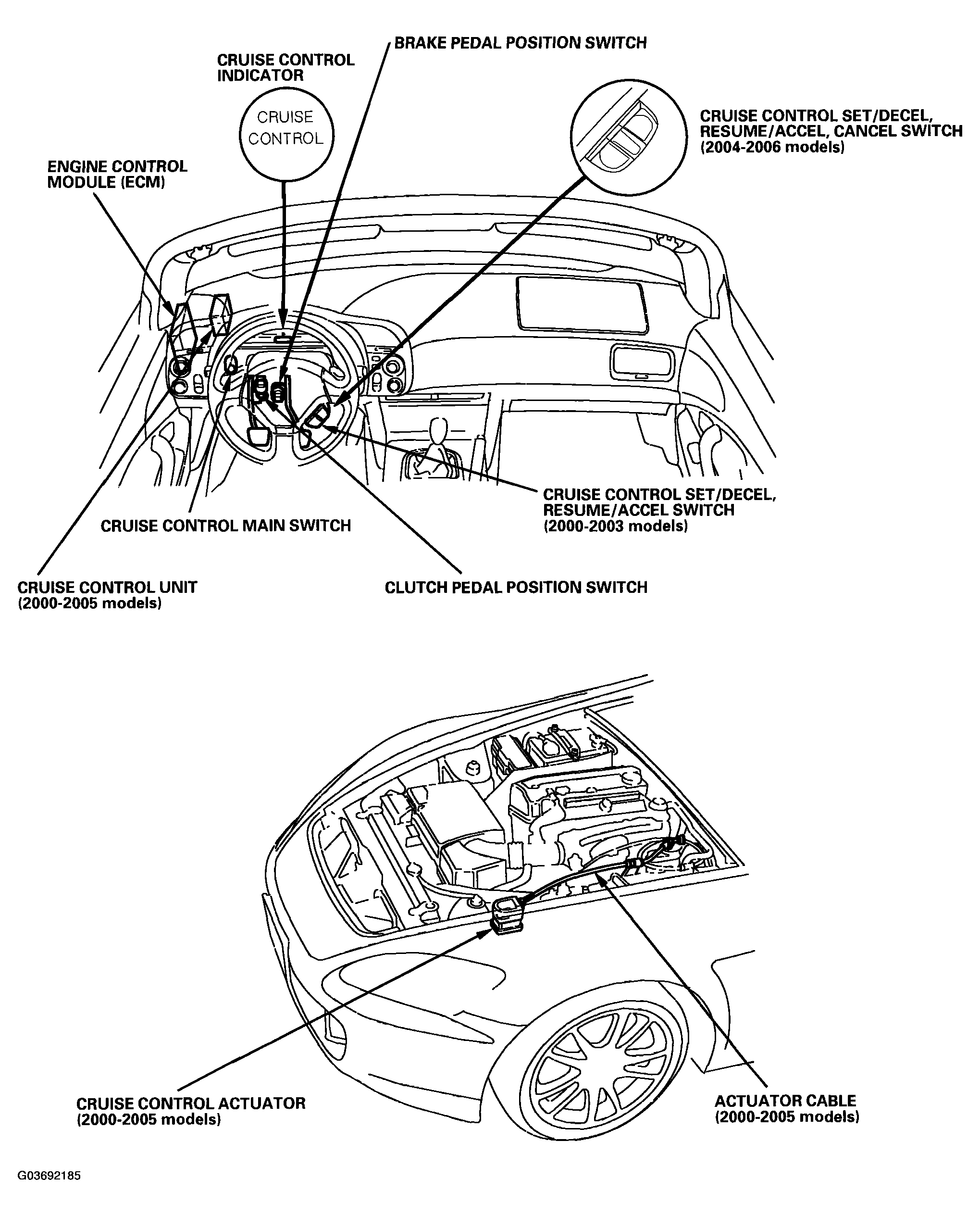 BRAKE PEDAL POSITION SWITCH

CRUISE CONTROL INDICATOR

CRUISE CONTROL

CRUISE CONTROL SET/DECEL, RESUME/ACCEL, CANCEL SWITCH (2004-2006 models)

ENGINE CONTROL MODULE (ECM)

CRUISE CONTROL SET/DECEL, RESUME/ACCEL SWITCH (2000-2003 models)

CRUISE CONTROL MAIN SWITCH

CRUISE CONTROL UNIT (2000-2005 models)

CLUTCH PEDAL POSITION SWITCH

CRUISE CONTROL ACTUATOR (2000-2005 models)

ACTUATOR CABLE (2000-2005 models)

G03692185