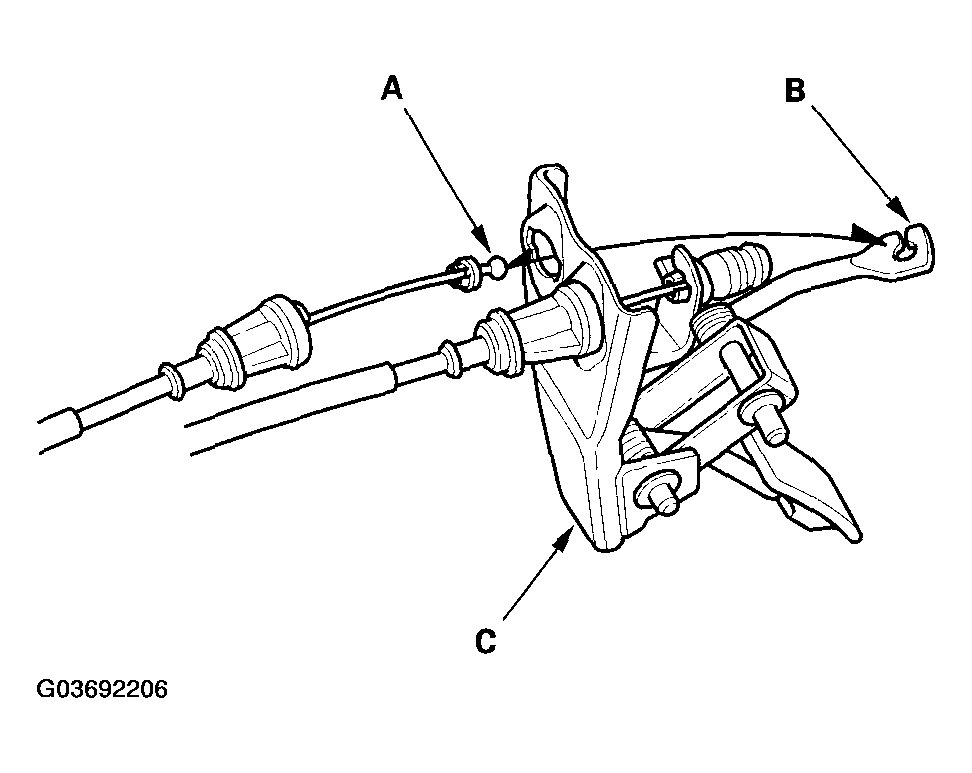 A

B

C

G03692206