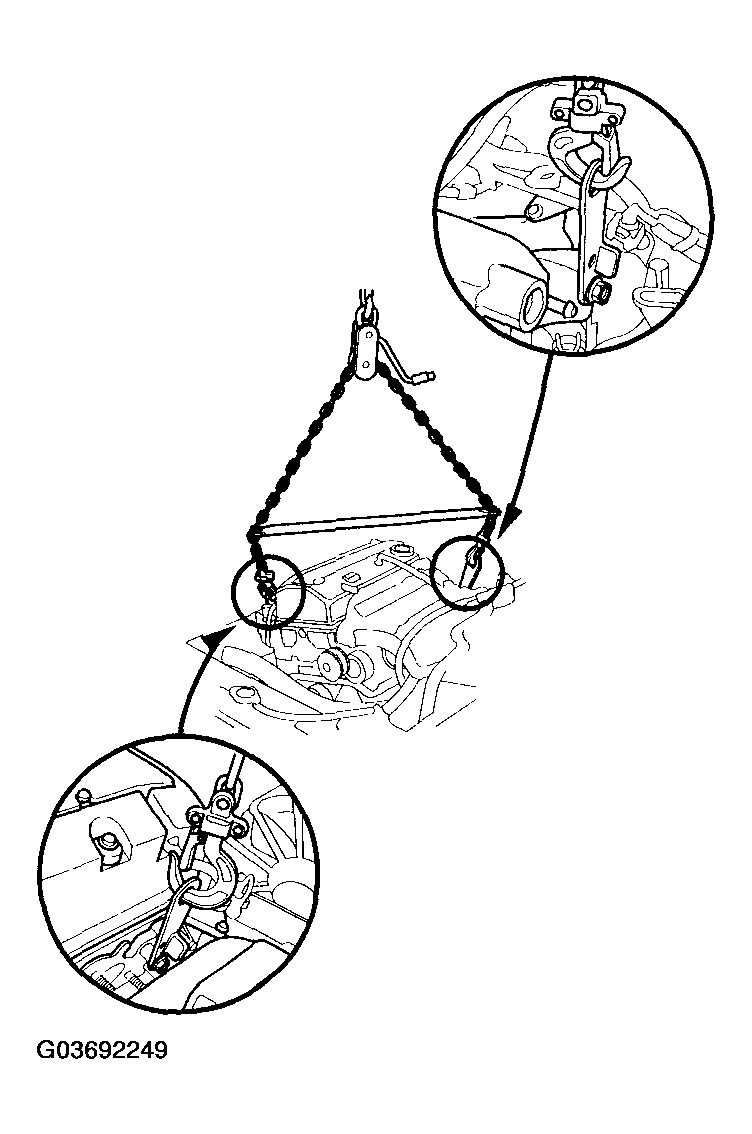 G03692249